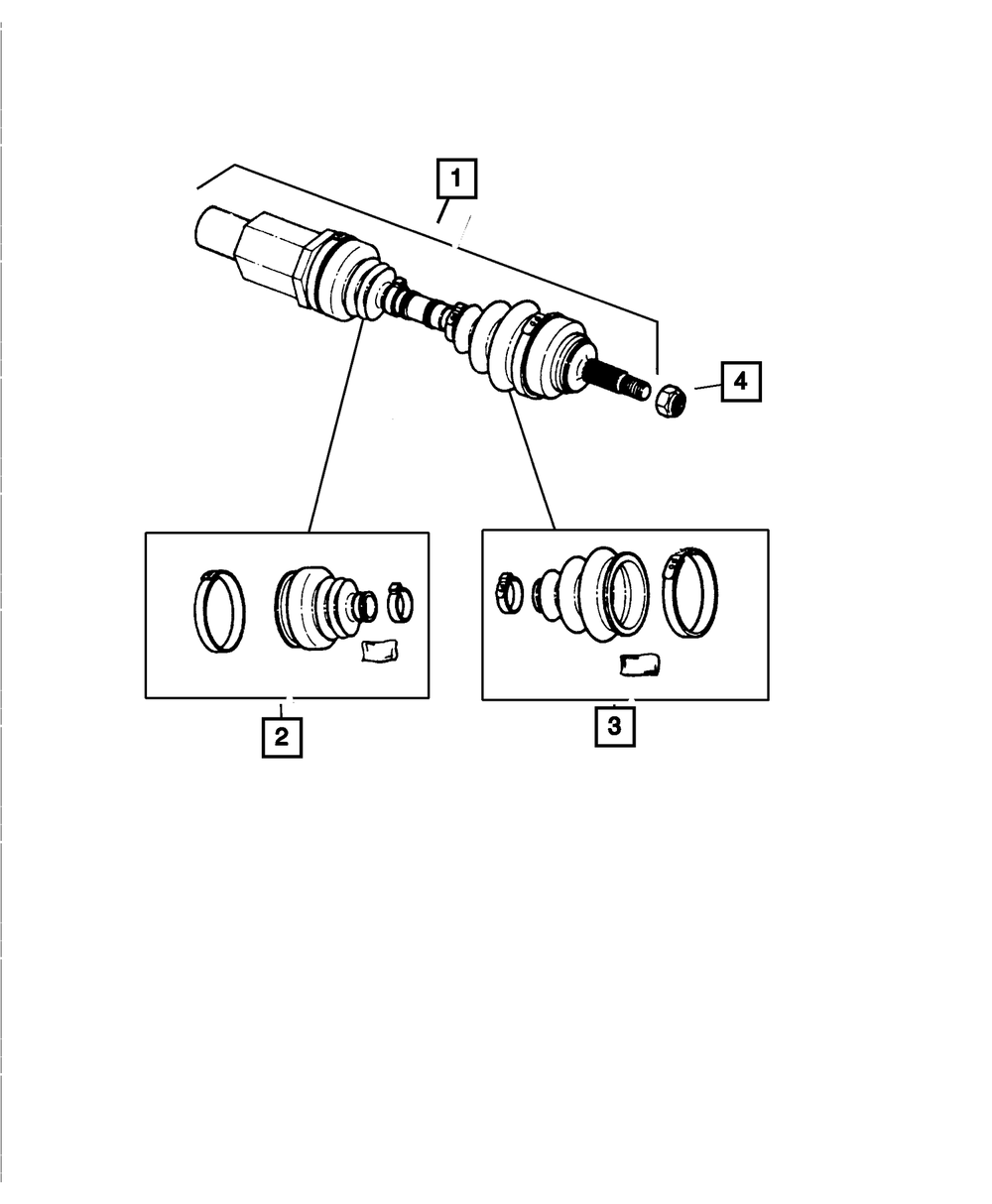 1

4

2

3