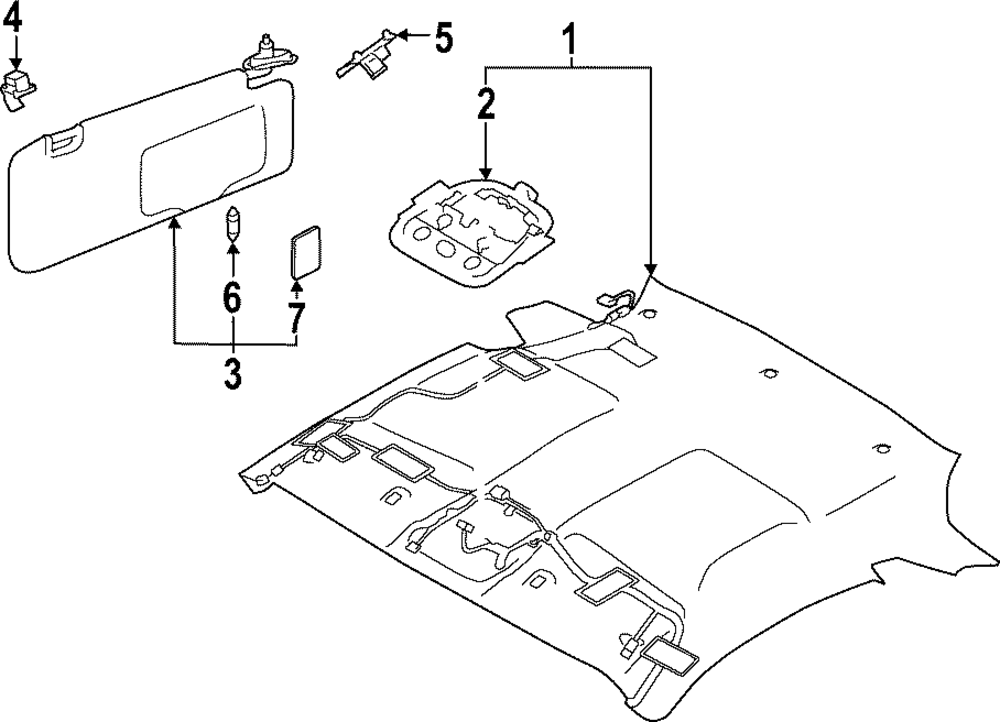 4
5
1
2
6
7
3