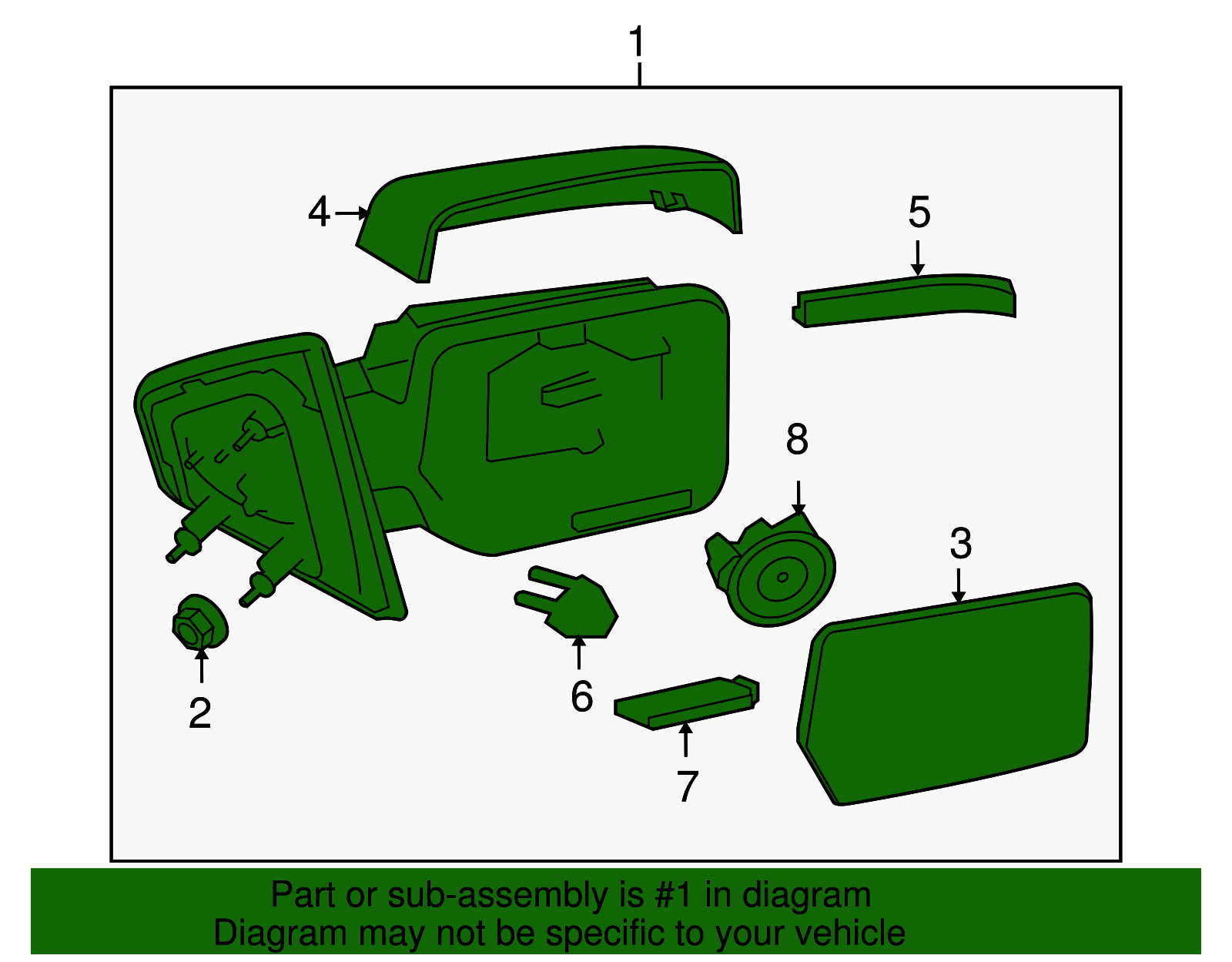 1

4

5

8

3

2

6

7

Part or sub-assembly is #1 in diagram
Diagram may not be specific to your vehicle