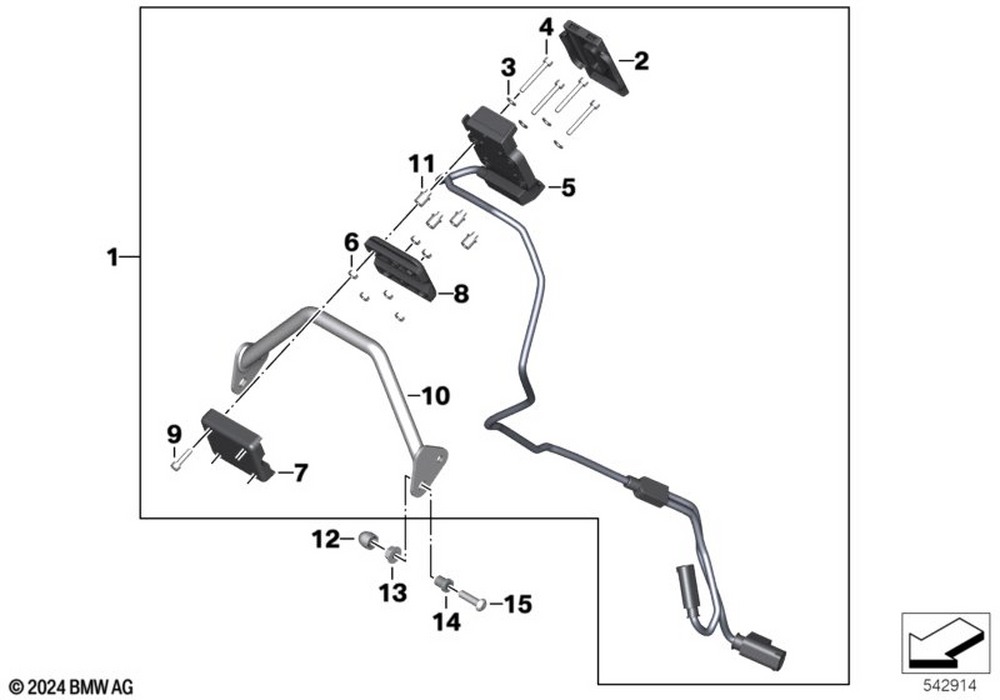 4
2
3
11
5
1
6
8
10
9
7
12
13
14
15
© 2024 BMW AG
542914