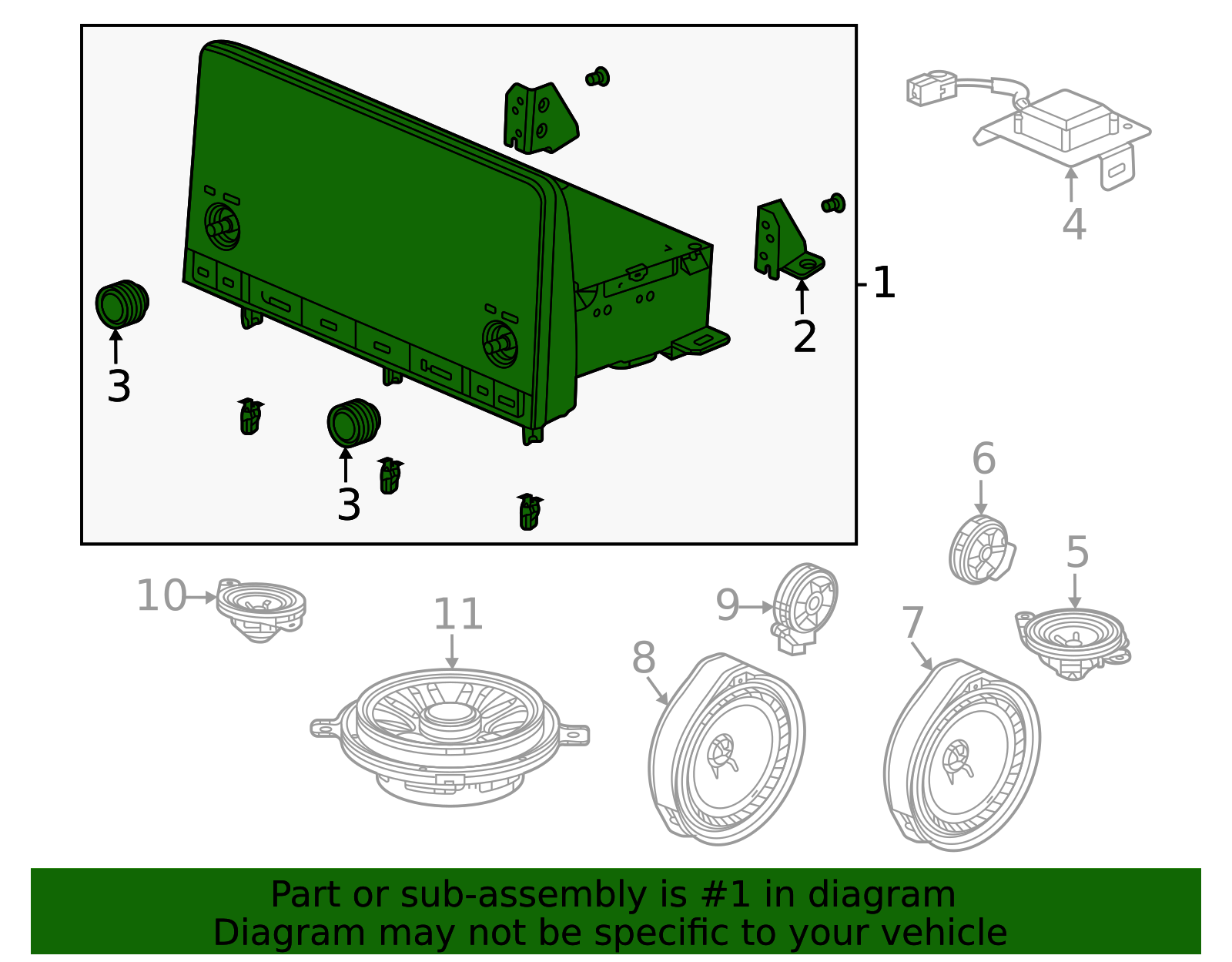 1
2
3
3
4
6
5
10
11
9
8
7

Part or sub-assembly is #1 in diagram
Diagram may not be specific to your vehicle