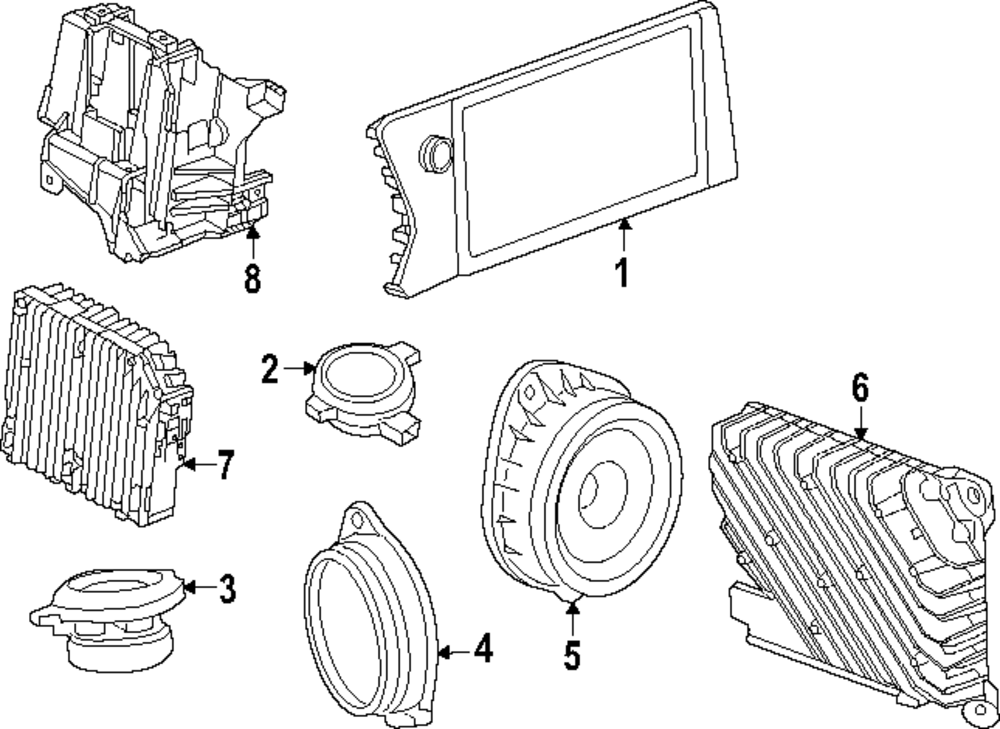 8
1
2
6
7
3
4
5