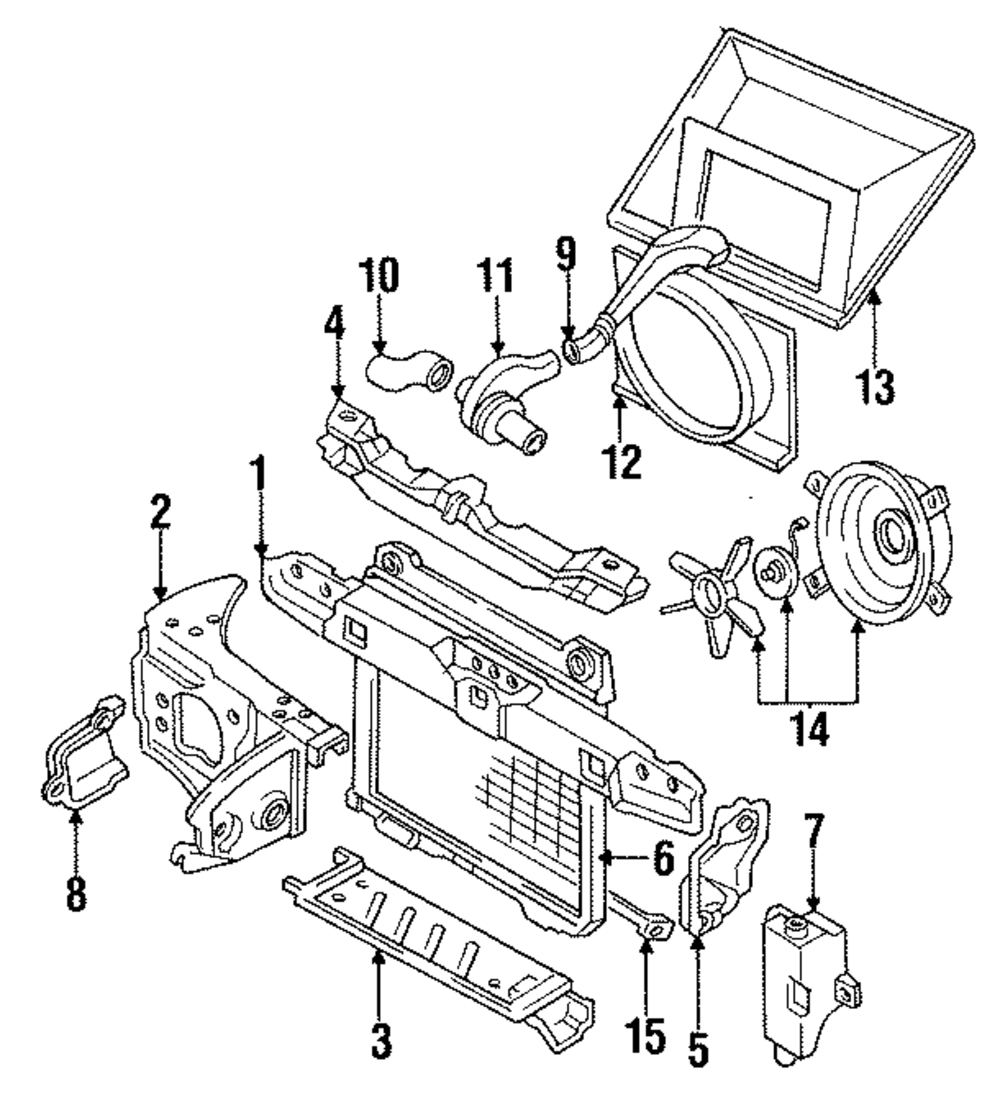 10
11
9
4
13
12
1
2
14
8
6
7
3
15
5