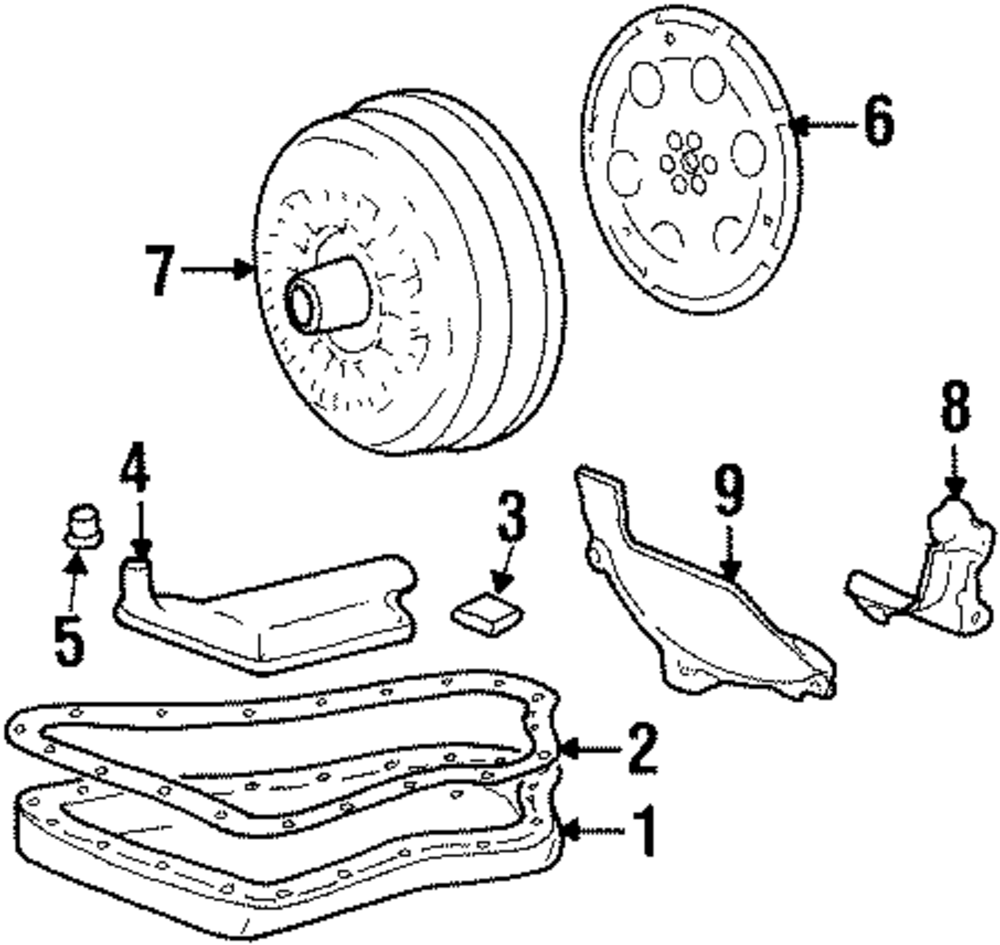 6
7
8
4
3
9
5
2
1