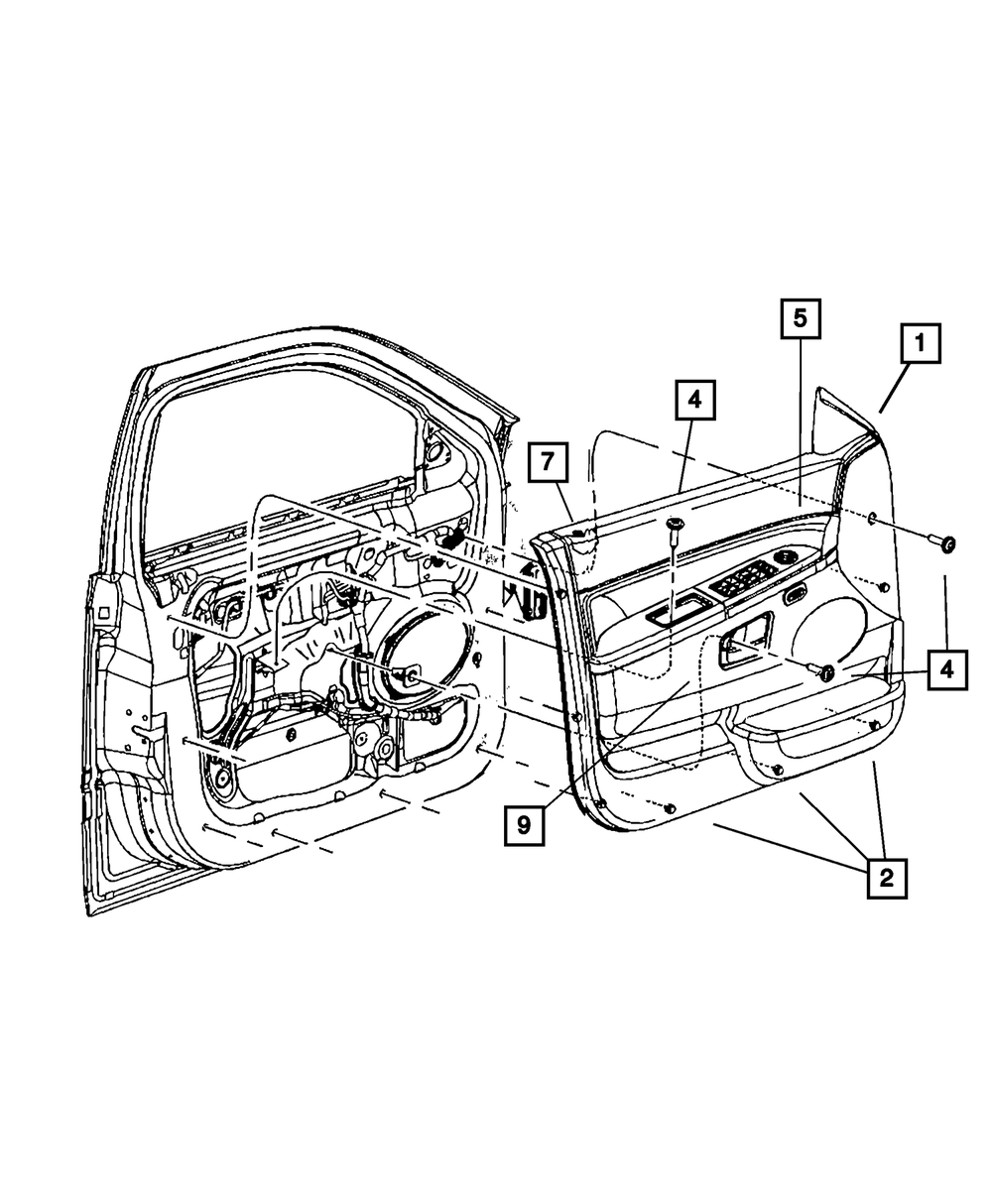 5
1
4
7
4
9
2