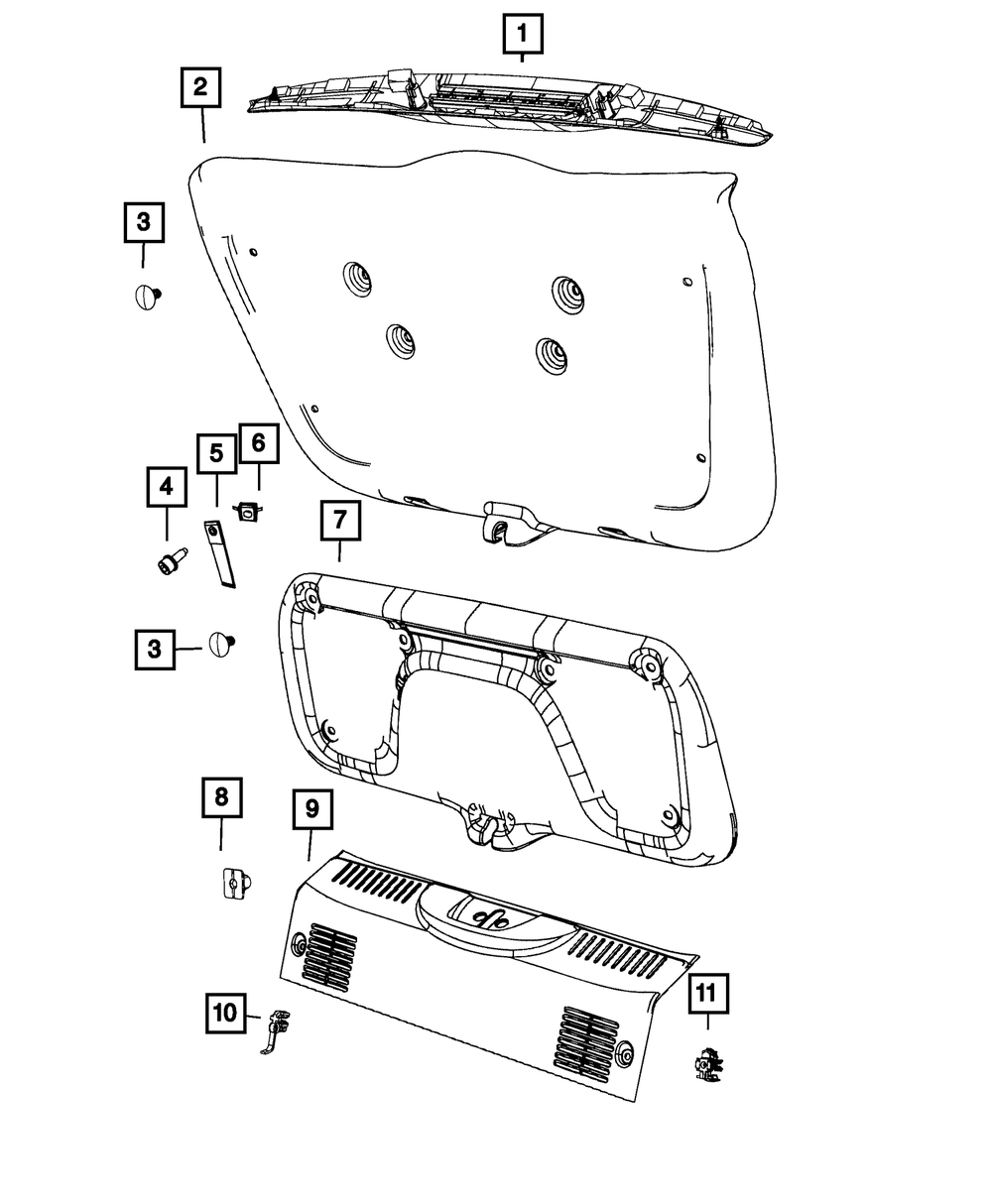 1
2
3
4
5
6
7
3
8
9
10
11