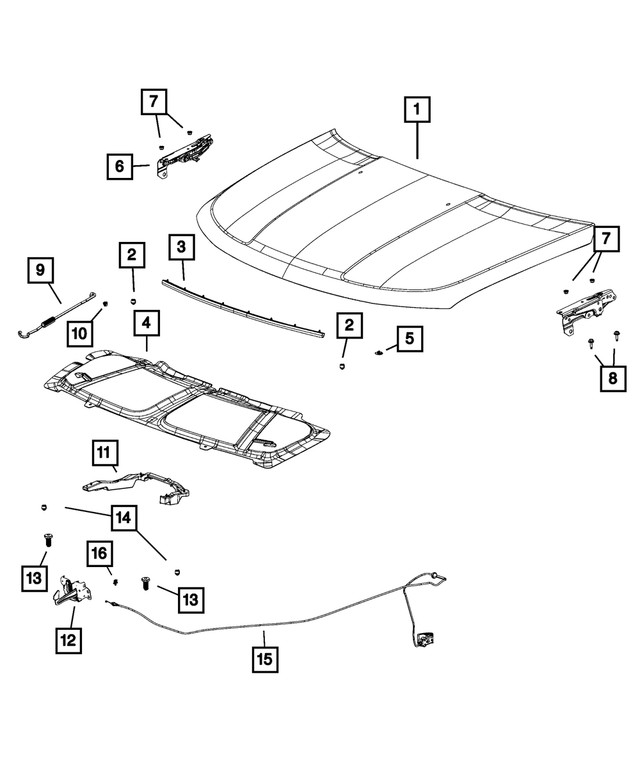 7
1
6
7
9
2
3
10
4
2
5
8
11
14
16
13
13
12
15