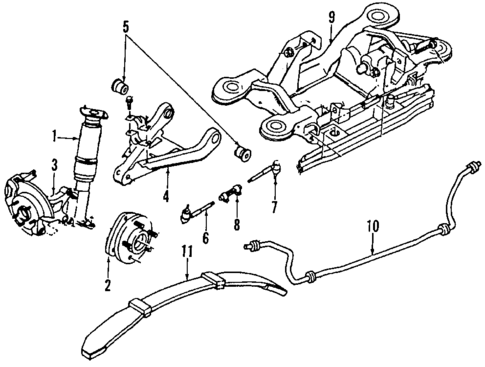 5
9
1
3
4
7
8
6
10
11
2