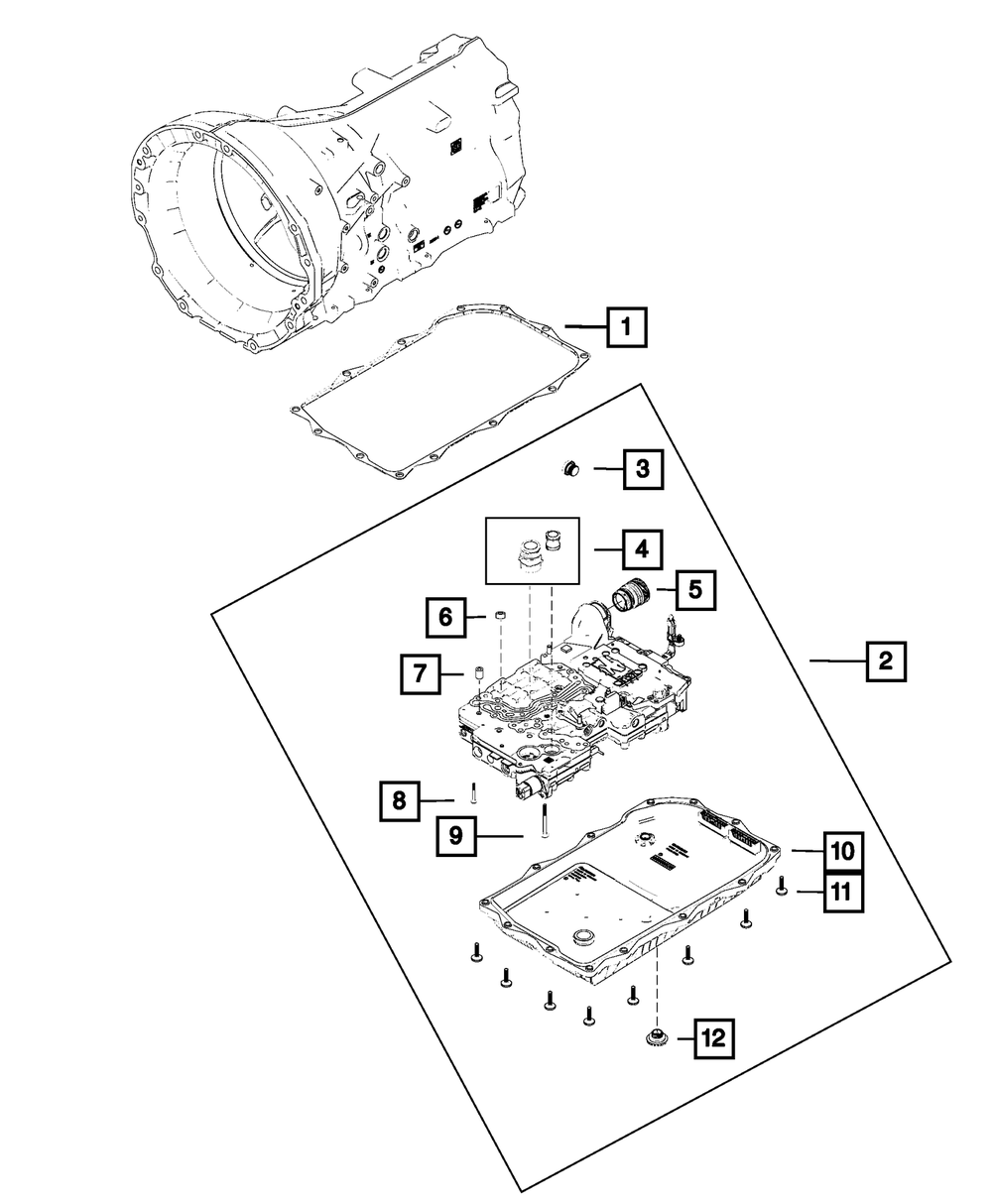 1
3
4
5
6
2
7
8
9
10
11
12