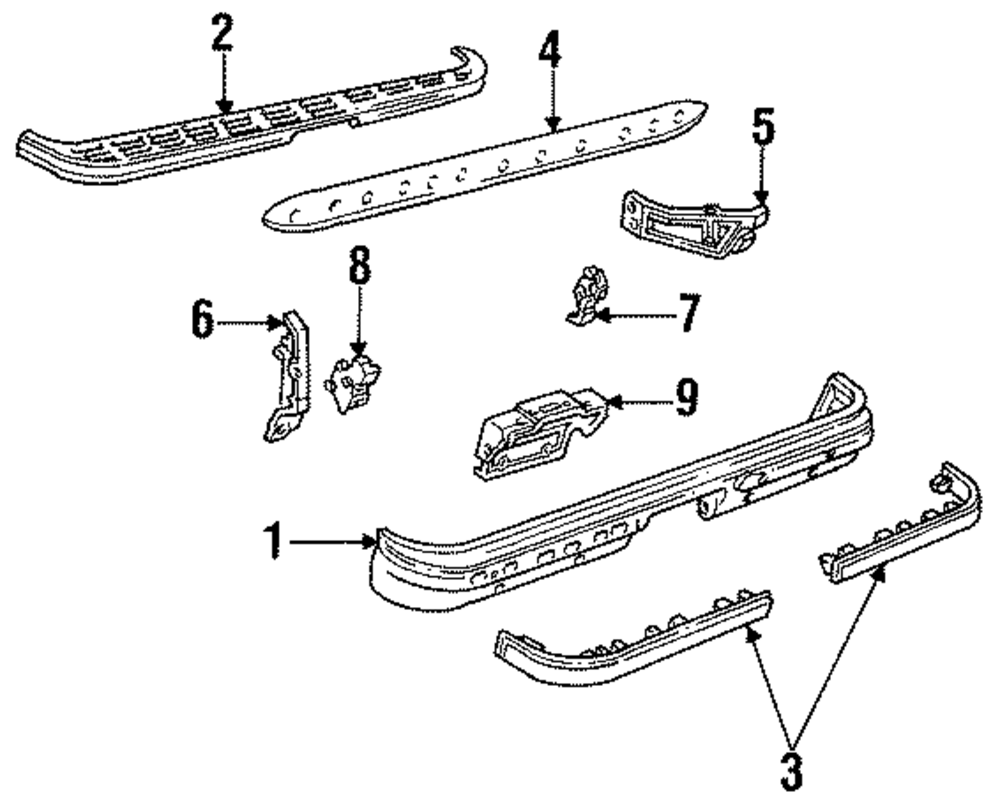 2
4
5
8
6
7
9
1
3