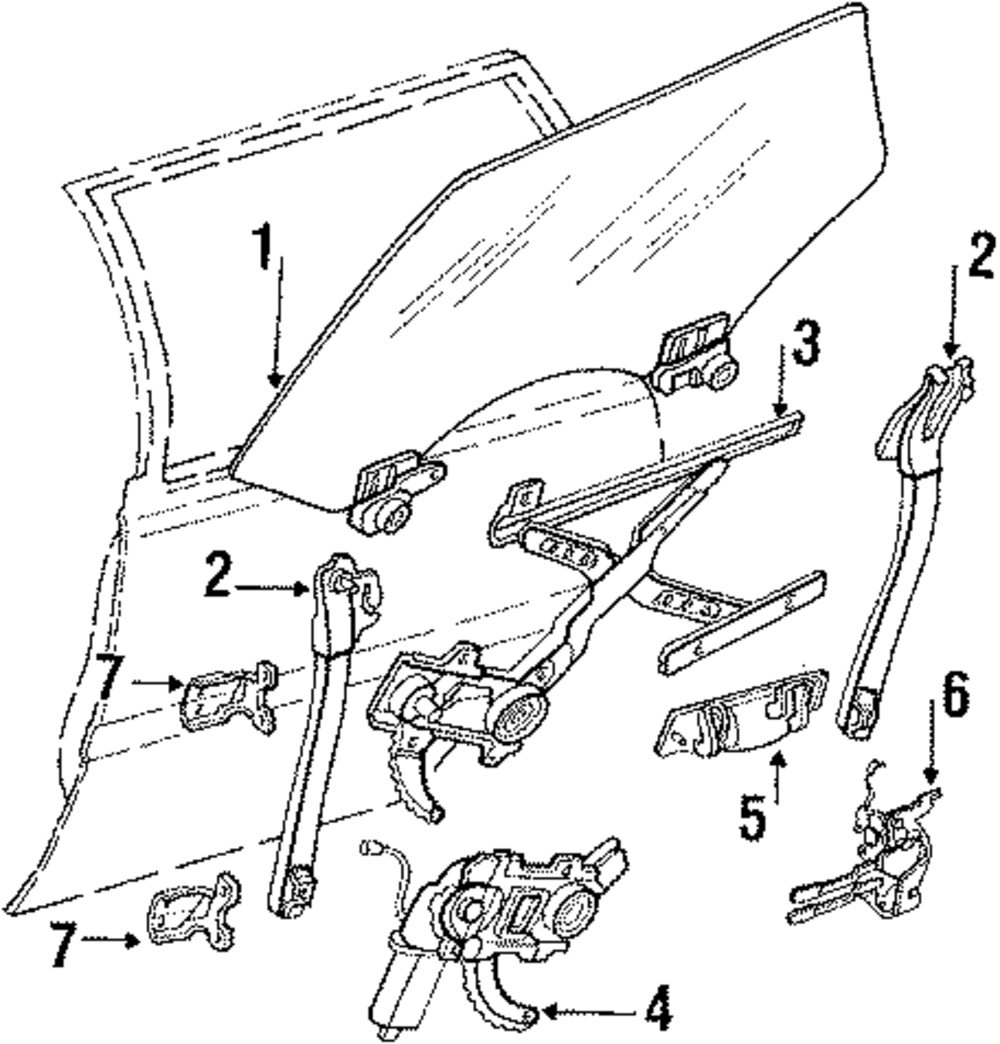 1
2
3
2
7
6
5
7
4