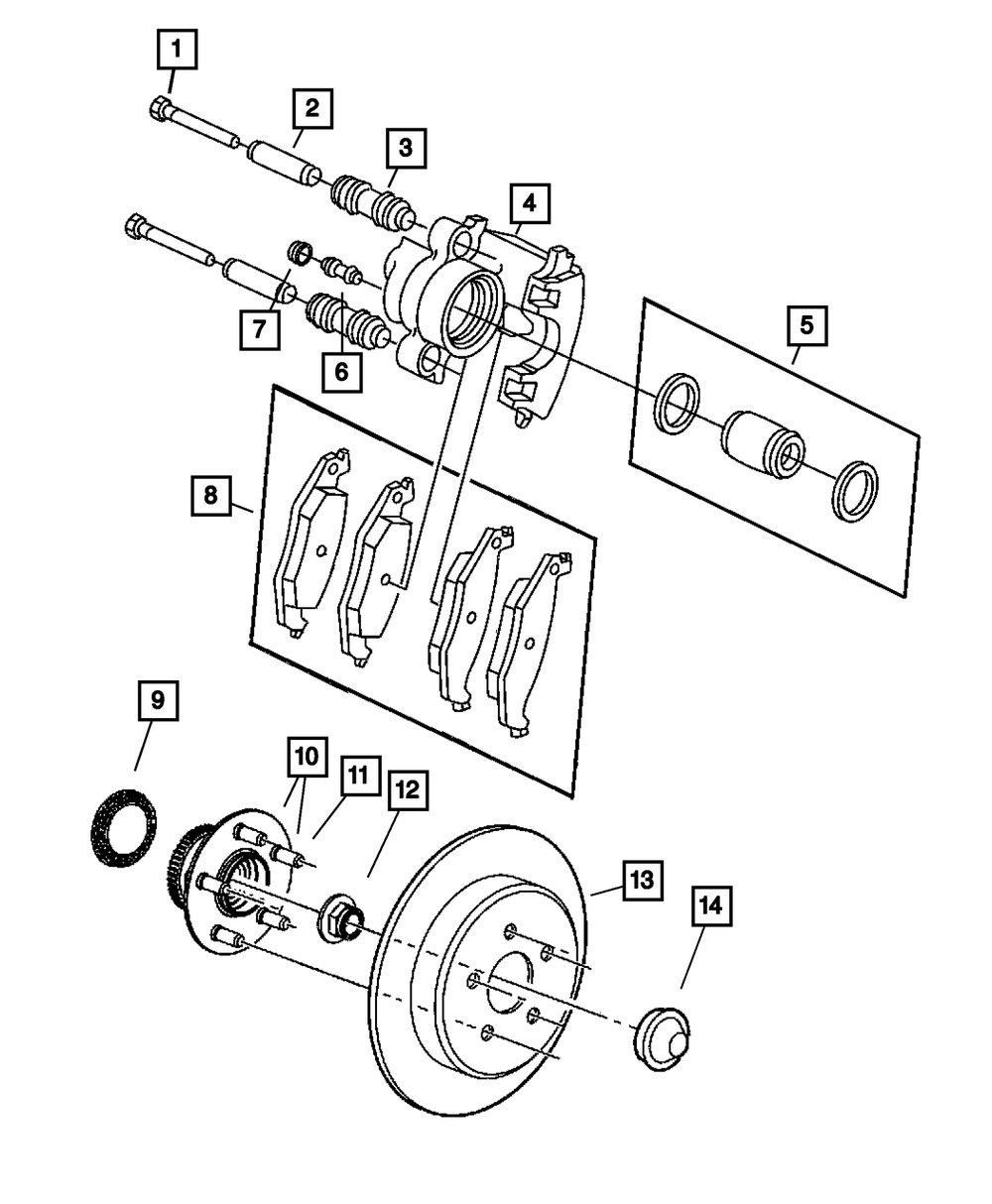 1
2
3
4
5
7
6
8
9
10
11
12
13
14