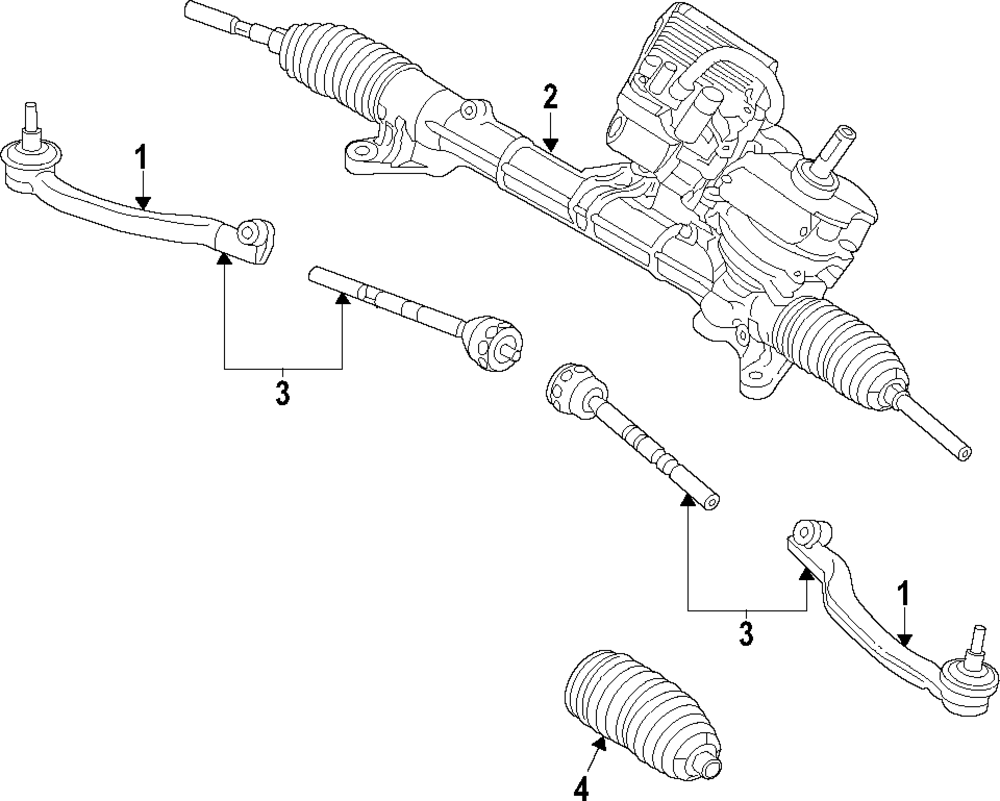 2
1
3
3
1
4