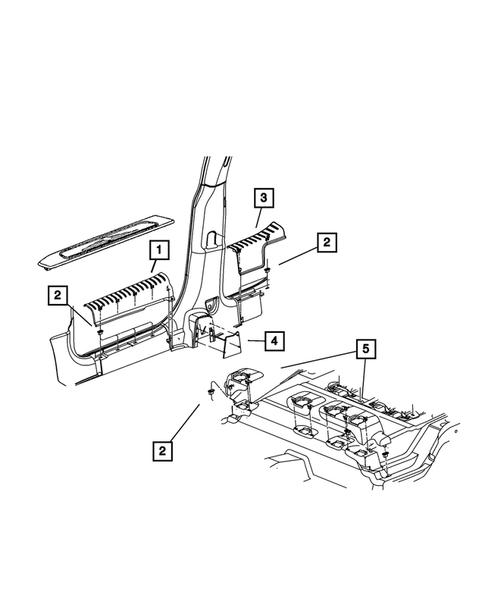 3
1
2
2
4
5
2