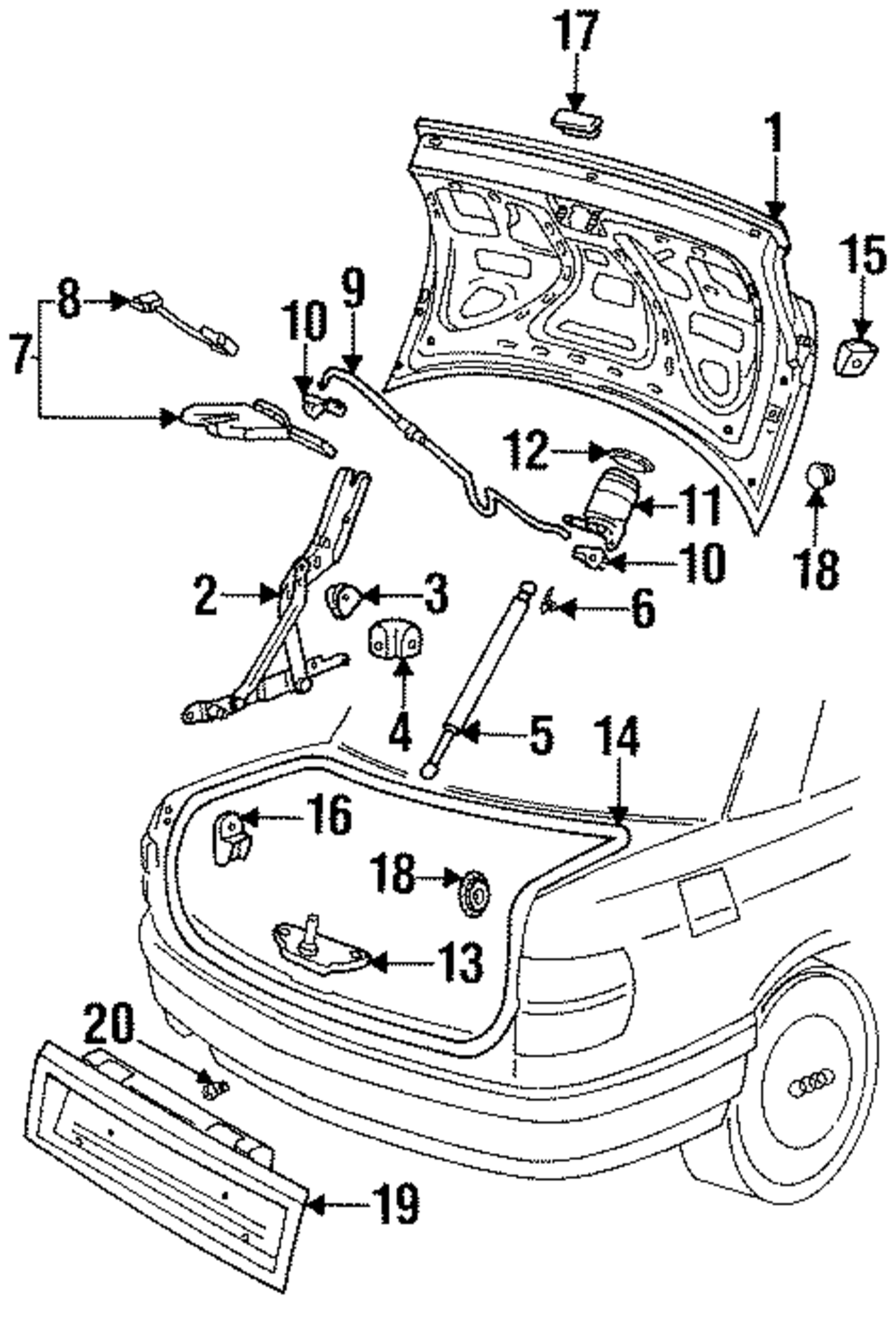 17
1
15
8
7
10
9
12
11
10
18
2
3
6
4
5
14
16
18
13
20
19