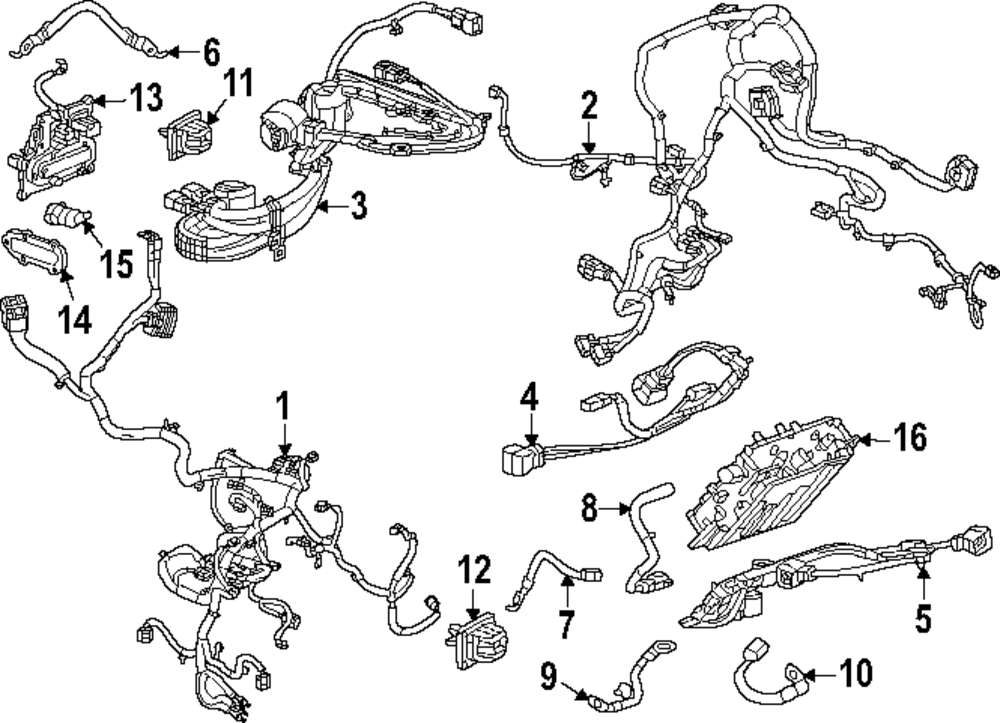 6
13
11
2
3
15
14
1
4
16
8
12
7
5
9
10