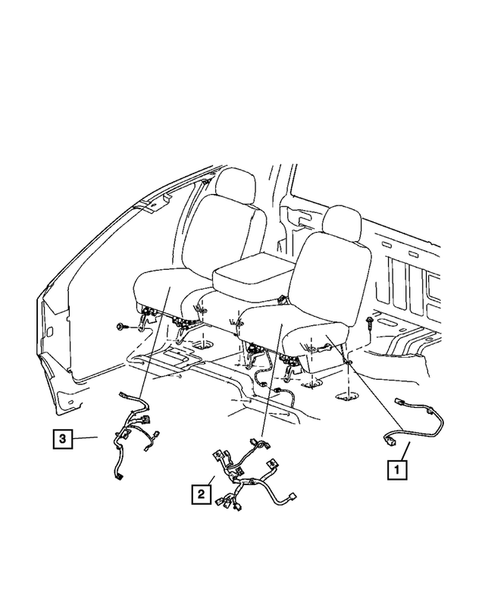 3

2

1