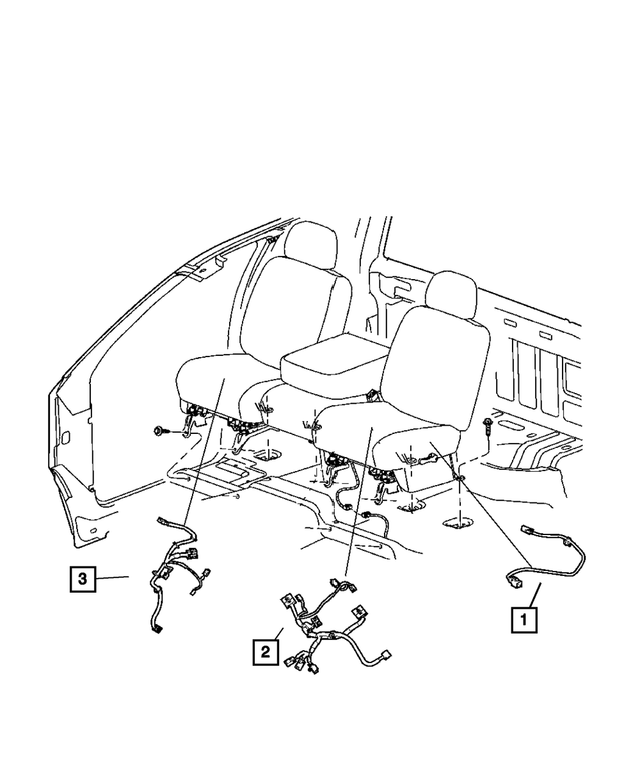 3

2

1