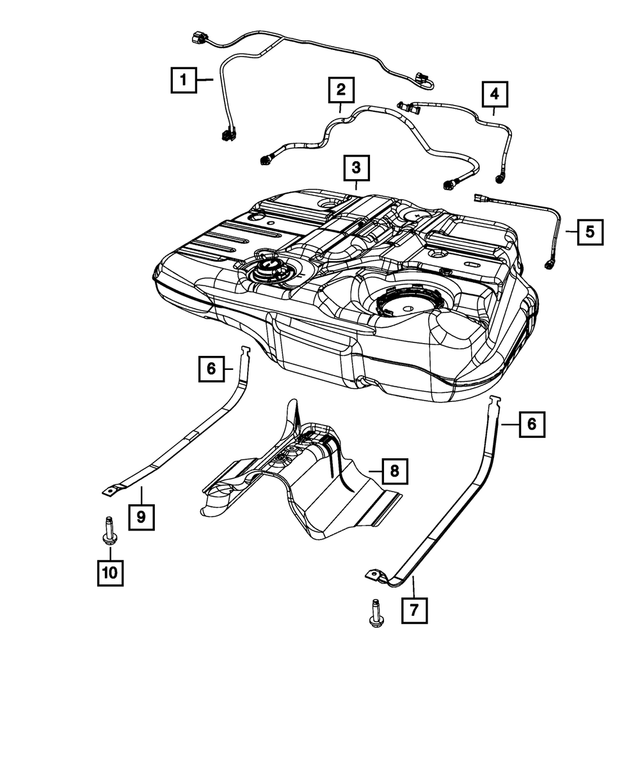 1
2
4
3
5
6
6
8
9
10
7