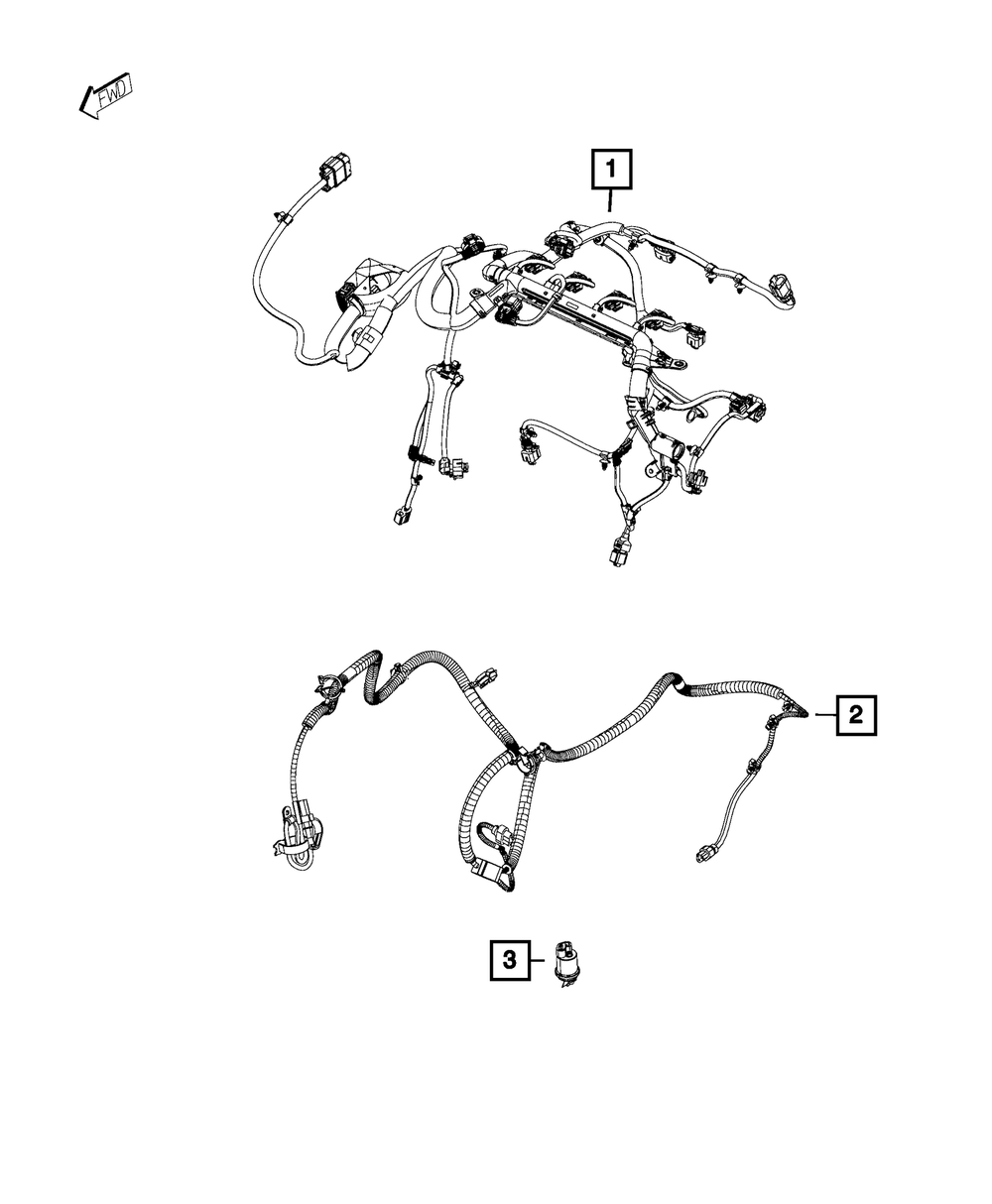 FWD

1

2

3