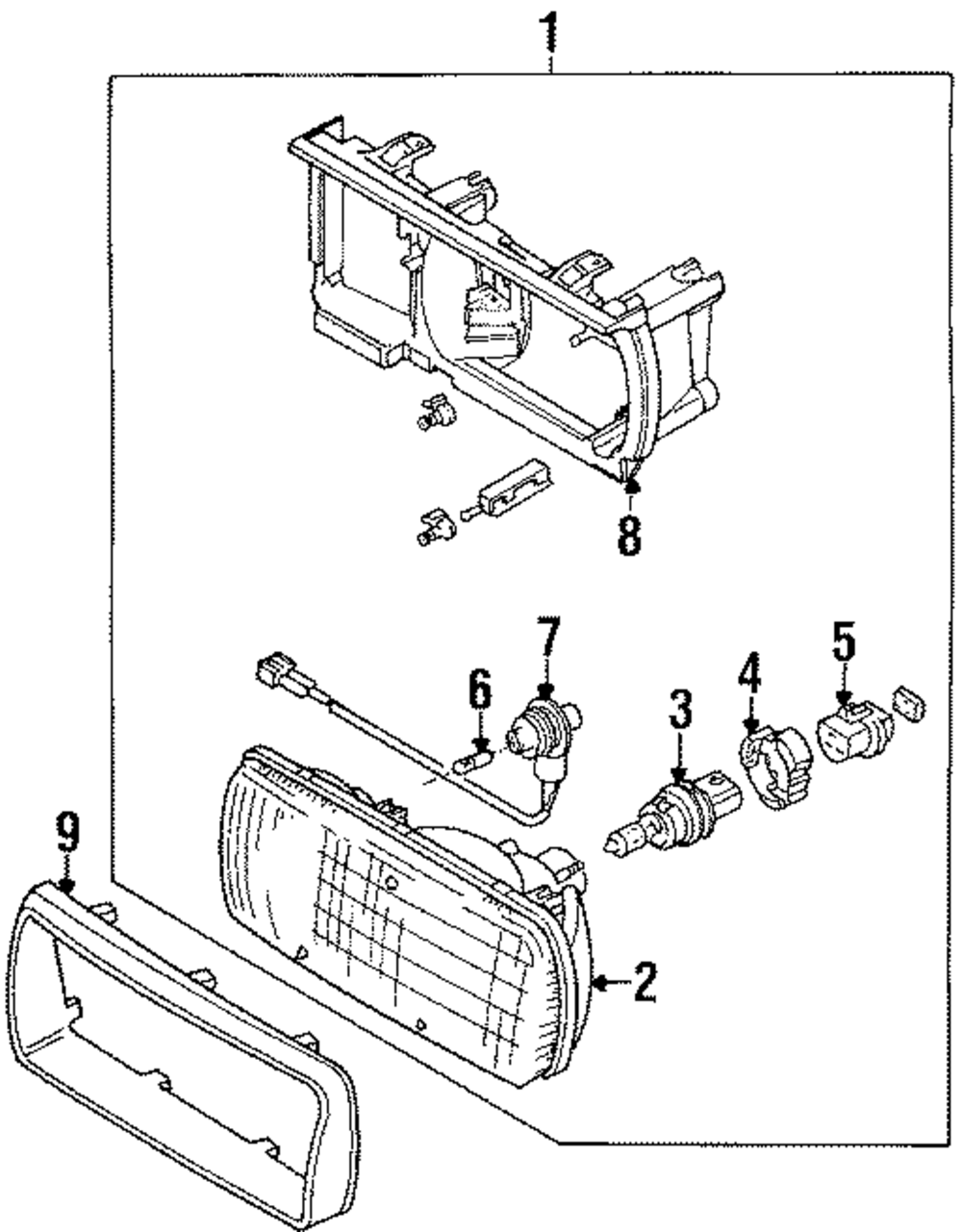 1
8
7
6
3
4
5
9
2