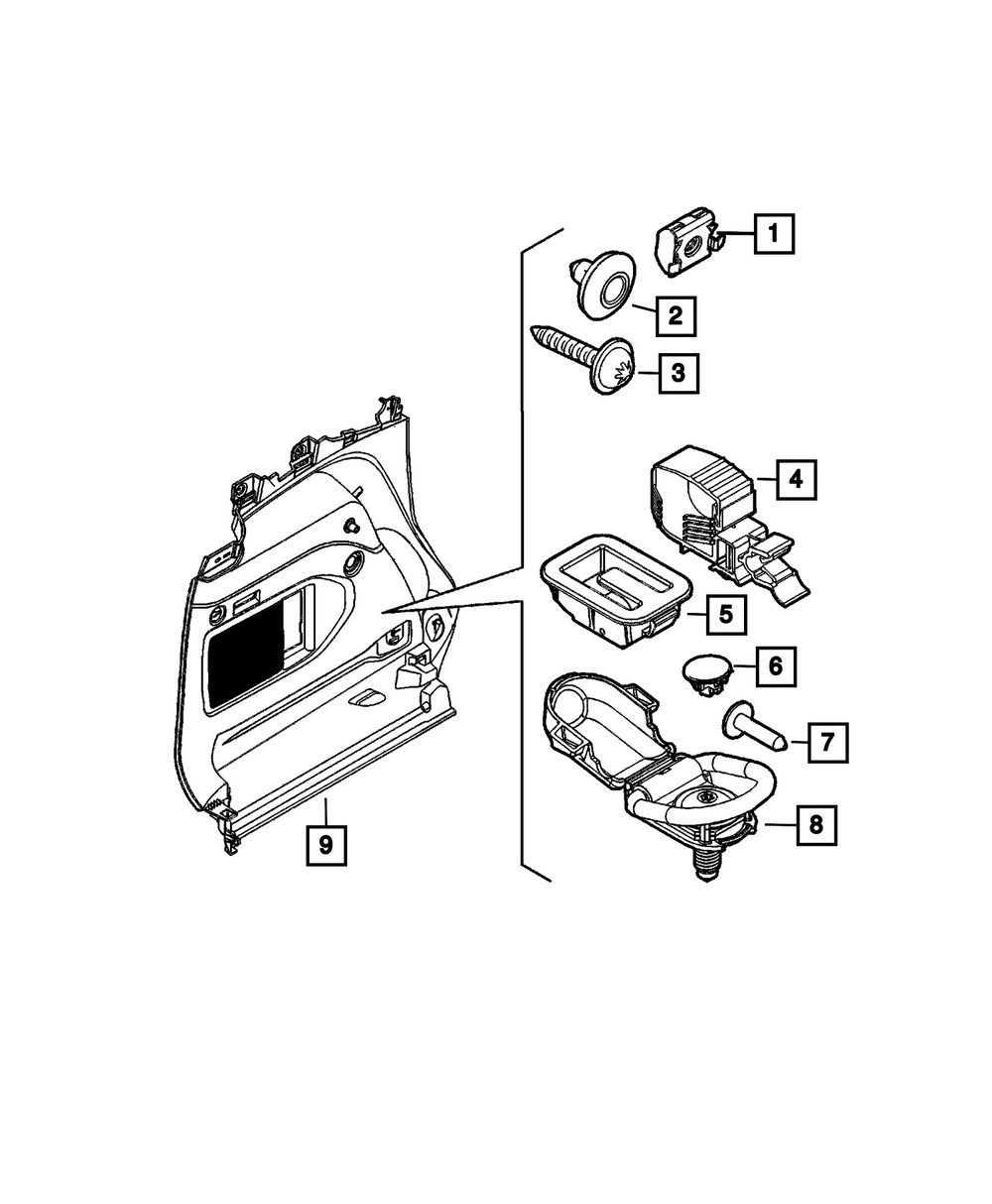 1
2
3
4
5
6
7
8
9