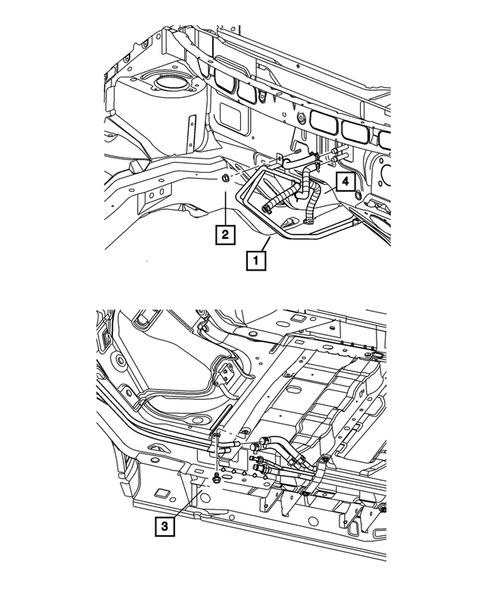 4
2
1
3