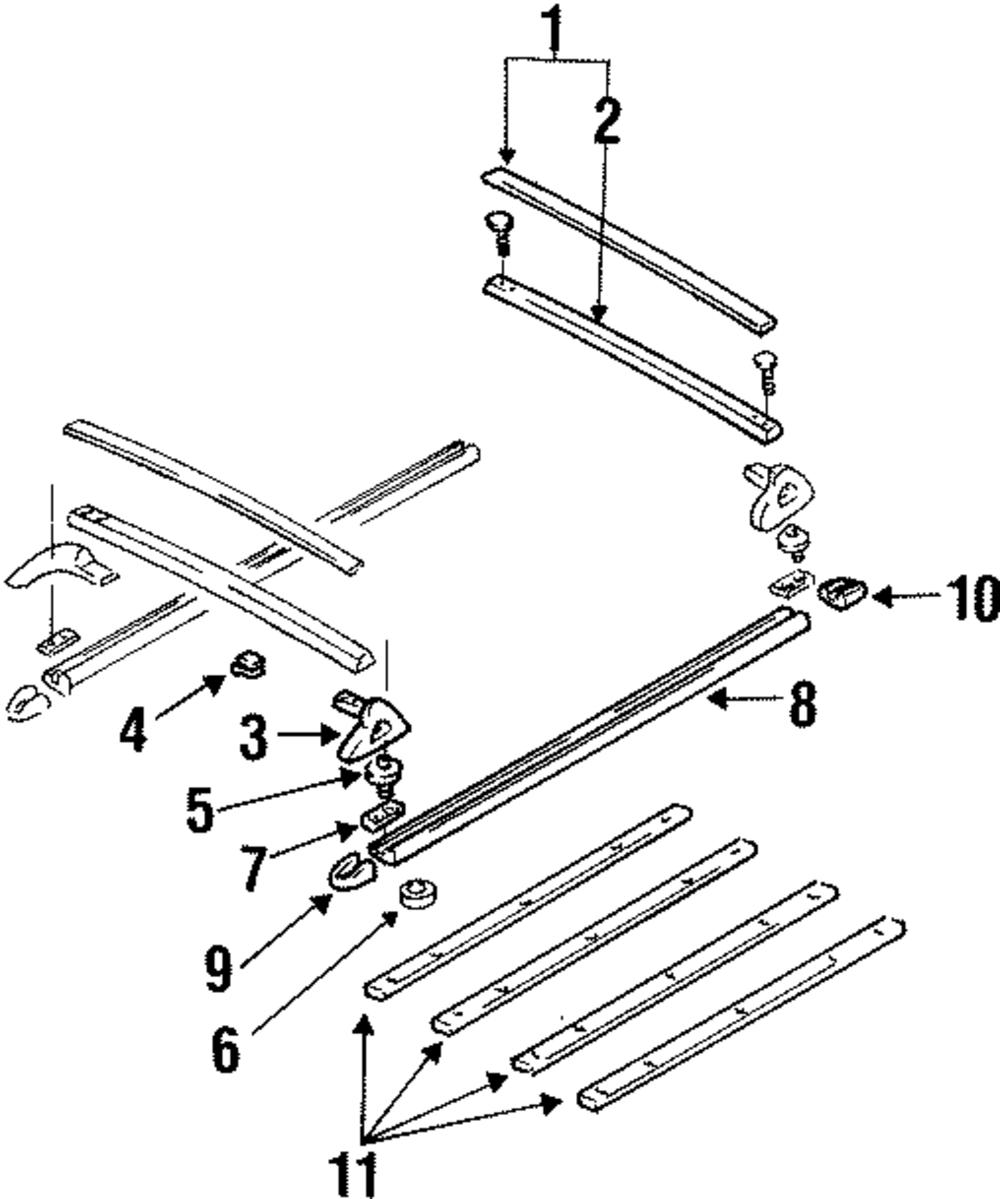 1
2
10
8
4
3
5
7
9
6
11