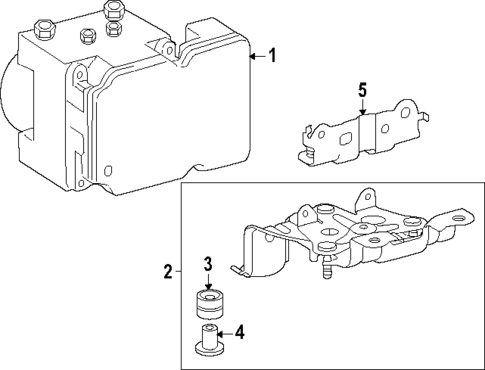 1
5
2
3
4