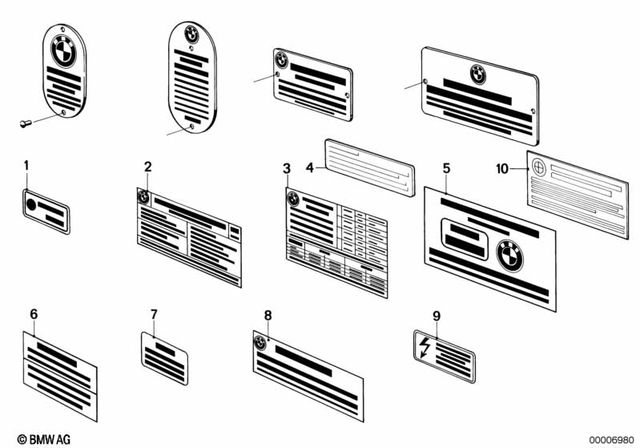 1
2
3
4
5
10
6
7
8
9
© BMW AG
00006980