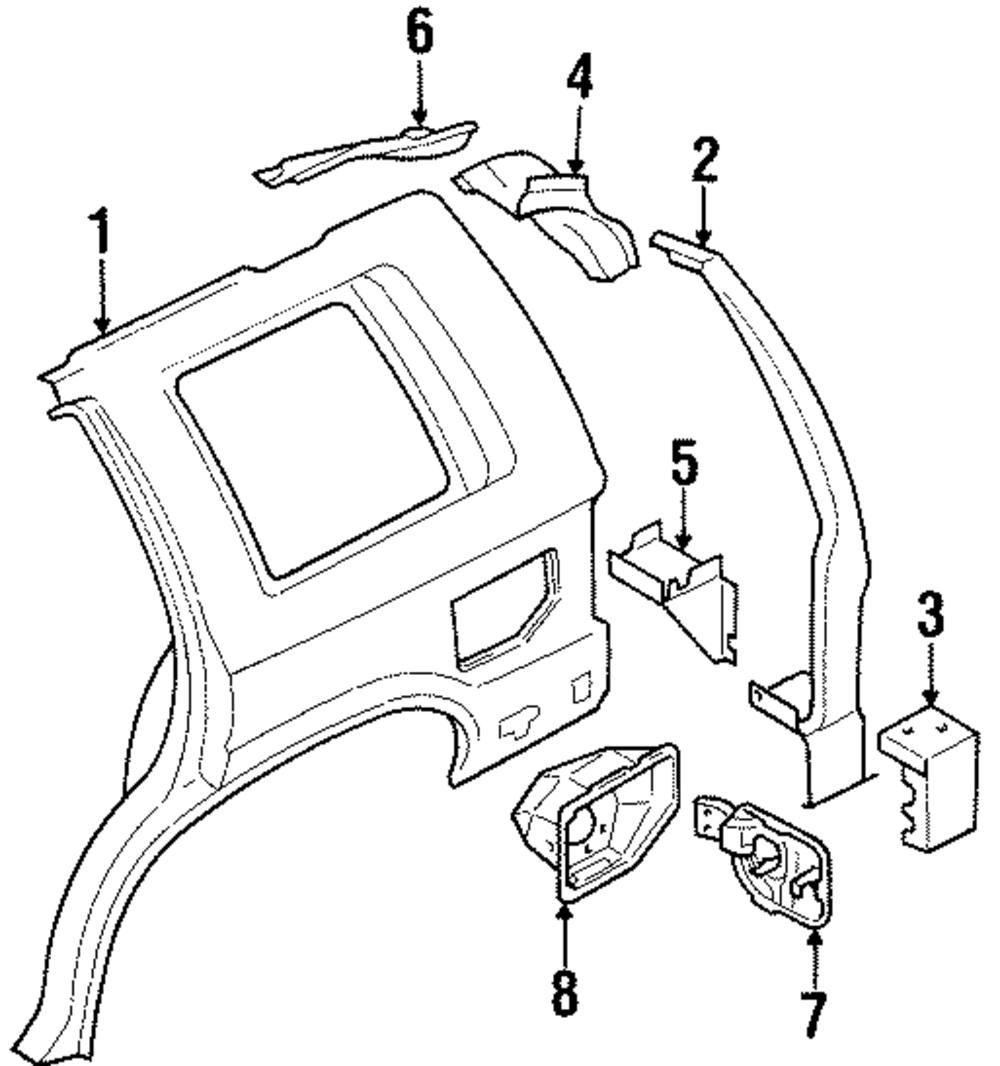 6
4
2
1
5
3
8
7