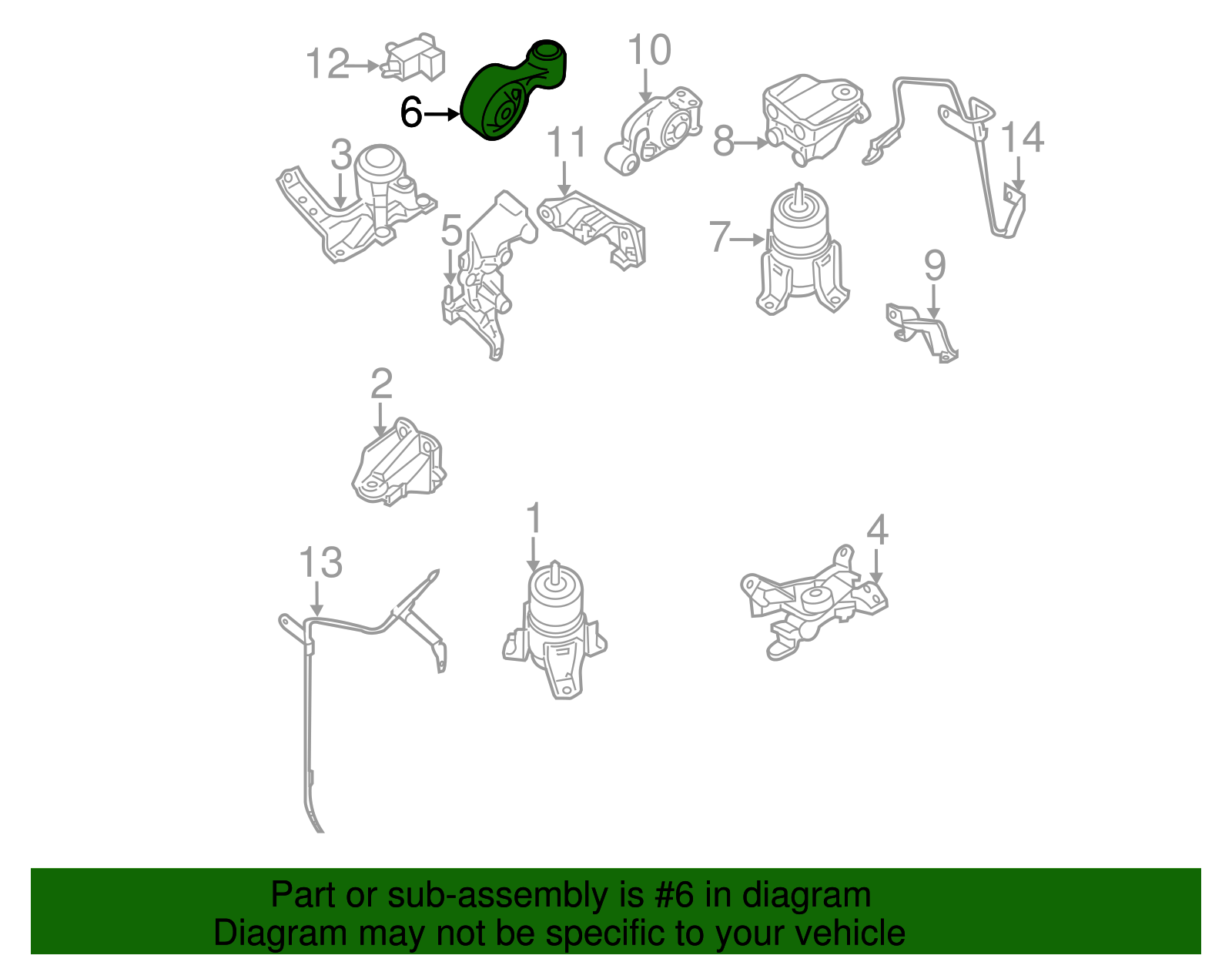 12
6
10
3
11
8
14
5
7
9
2
1
4
13

Part or sub-assembly is #6 in diagram
Diagram may not be specific to your vehicle