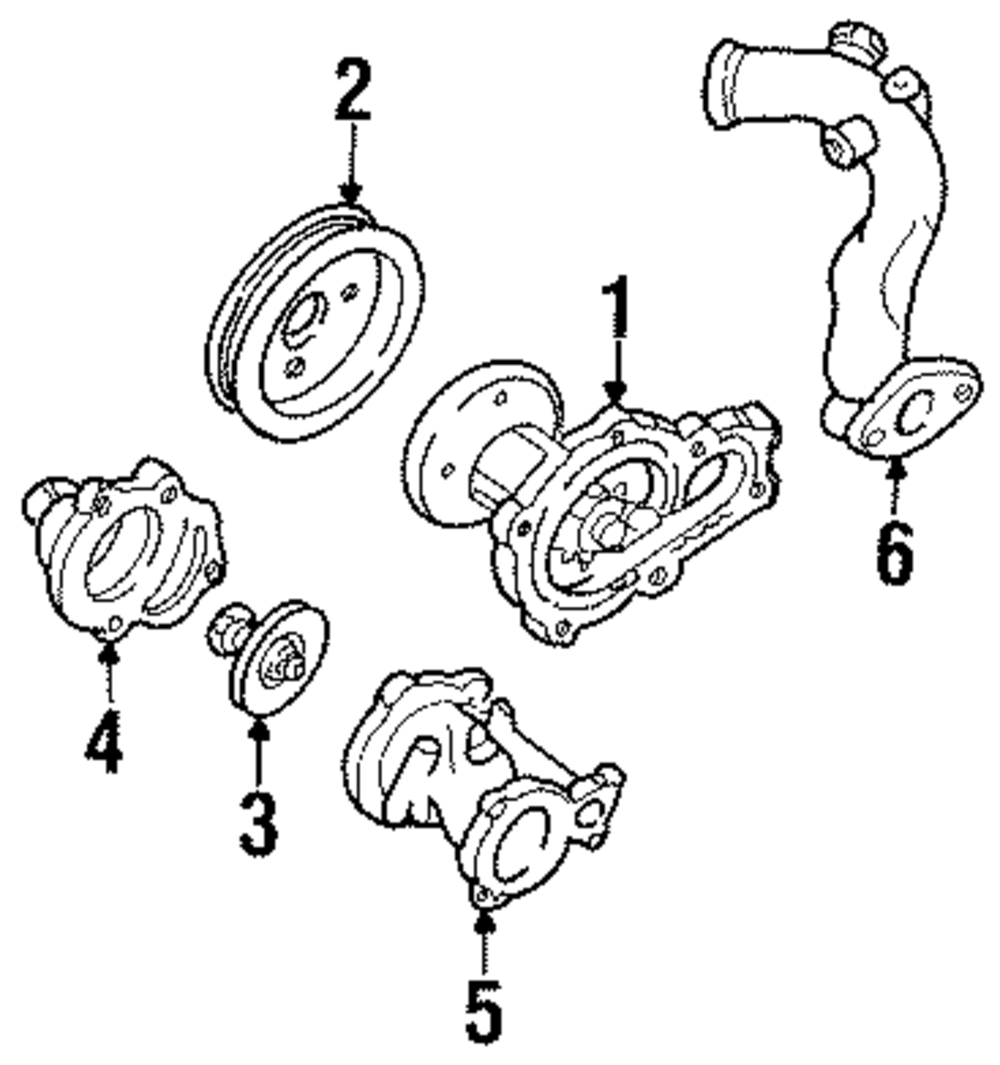 2
1
6
4
3
5