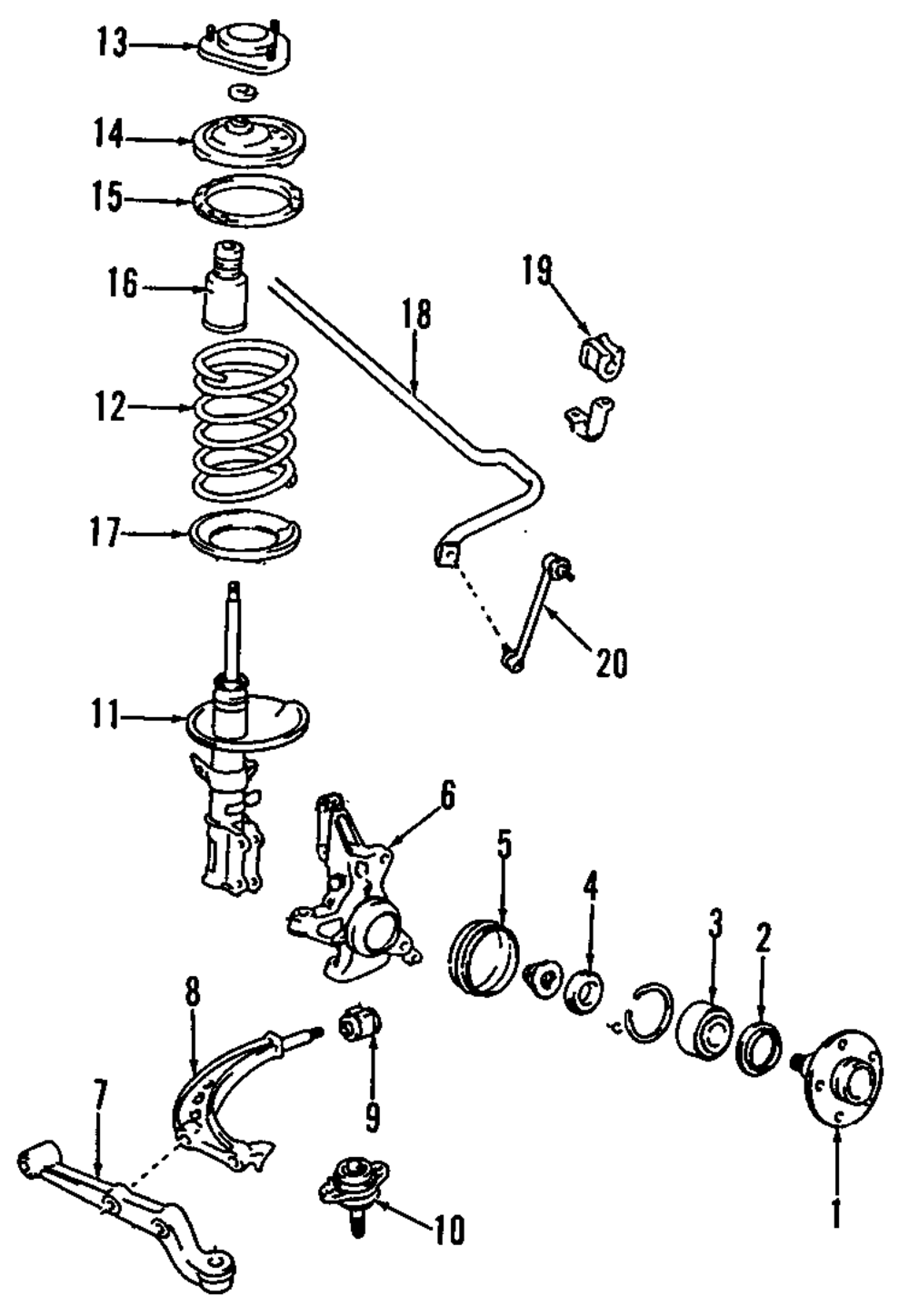 13
14
15
16
19
18
12
17
20
11
6
5
4
3
2
8
9
7
10
1