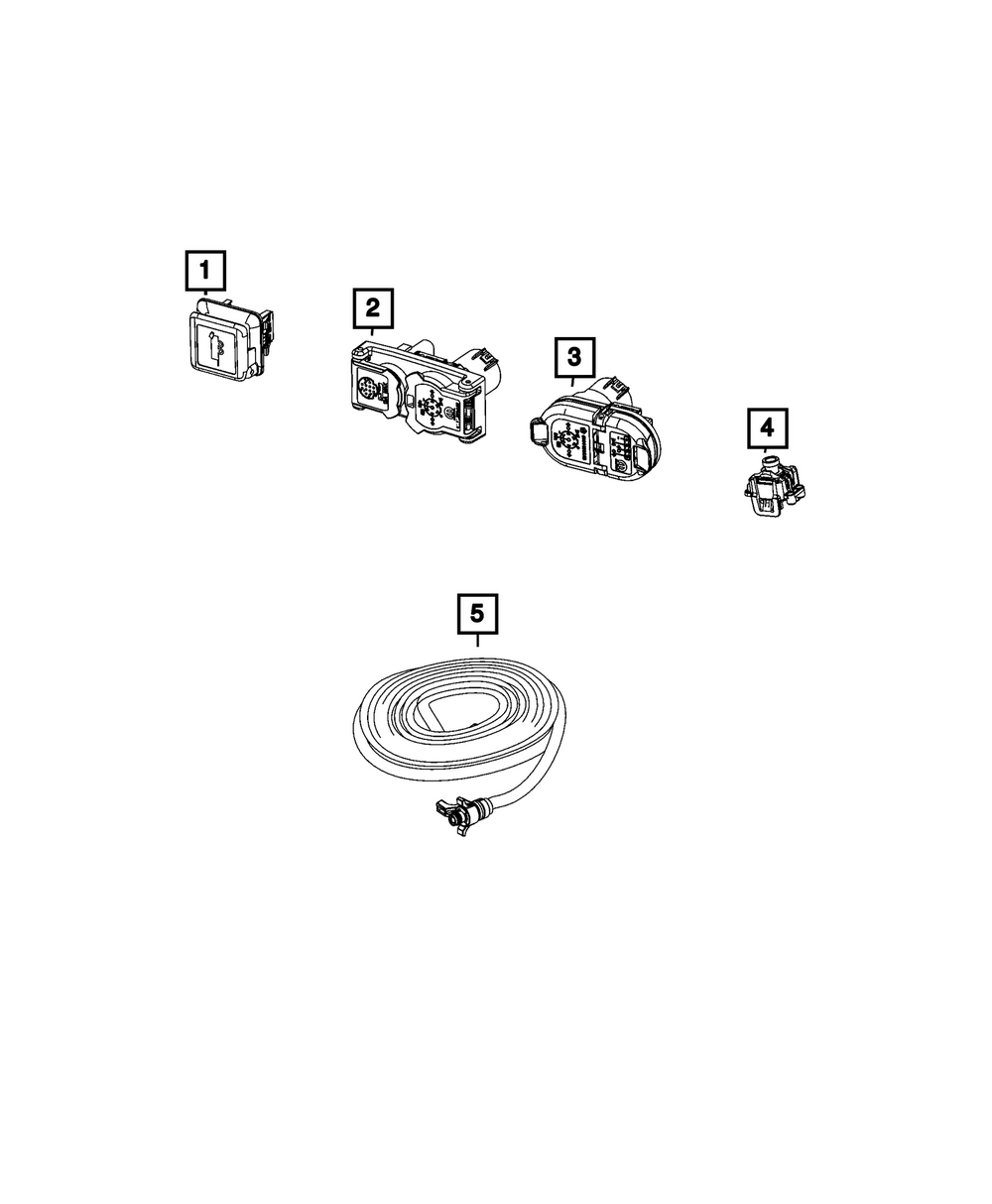 1

2

3

4

5