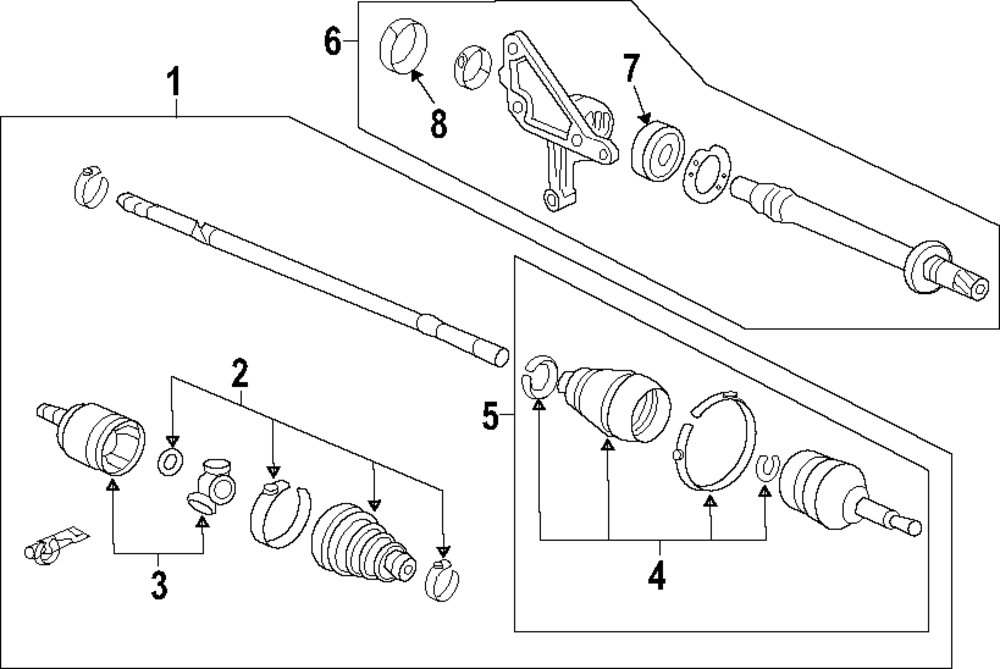 6
8
7
1
2
5
3
4