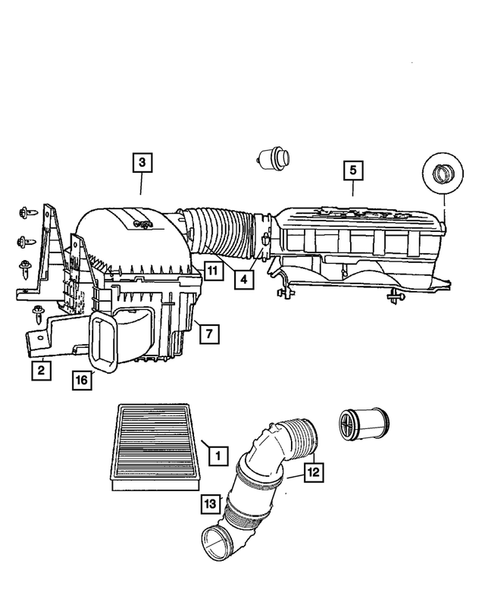 3
5
11
4
7
2
16
1
12
13