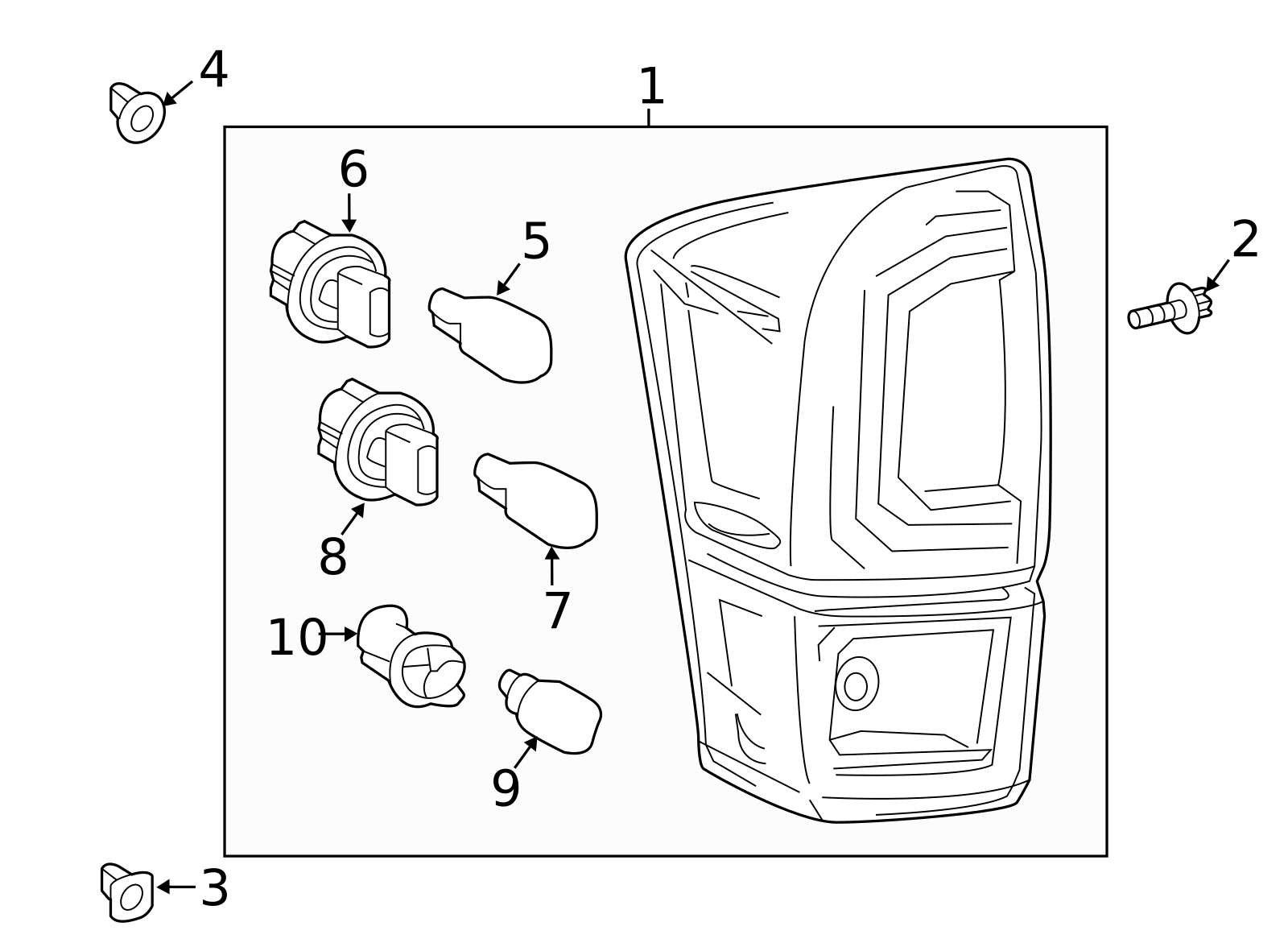 4
1
6
5
2
8
7
10
9
3