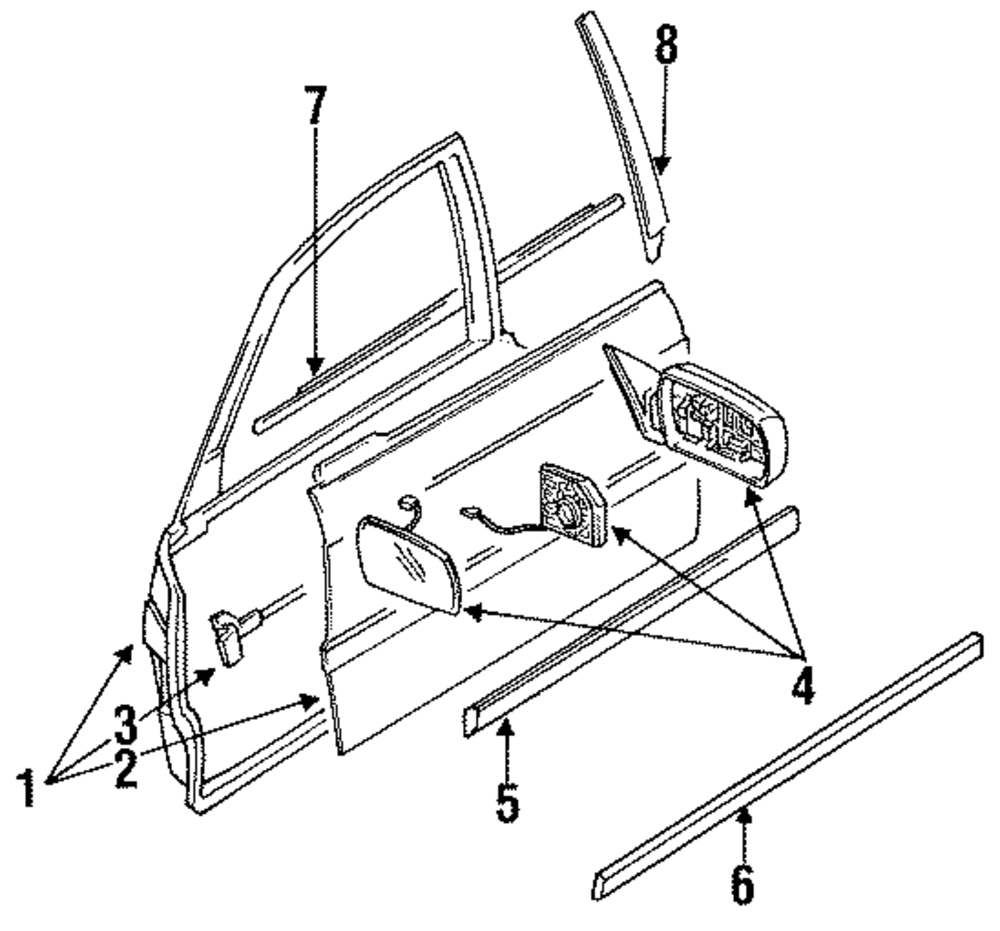 8
7
4
3
2
1
5
6