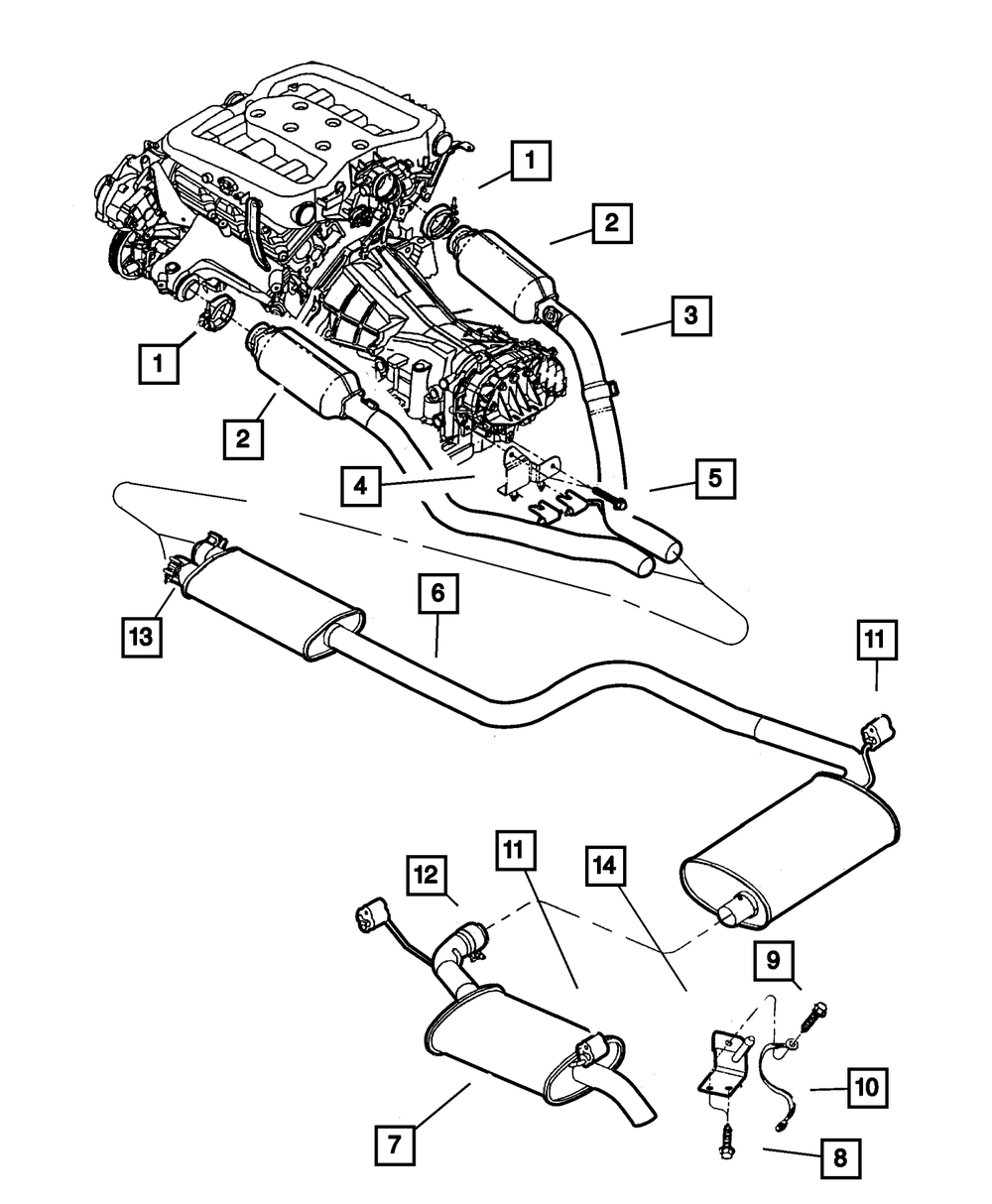 1
2
3
1
2
4
5
13
6
11
12
11
14
9
10
7
8