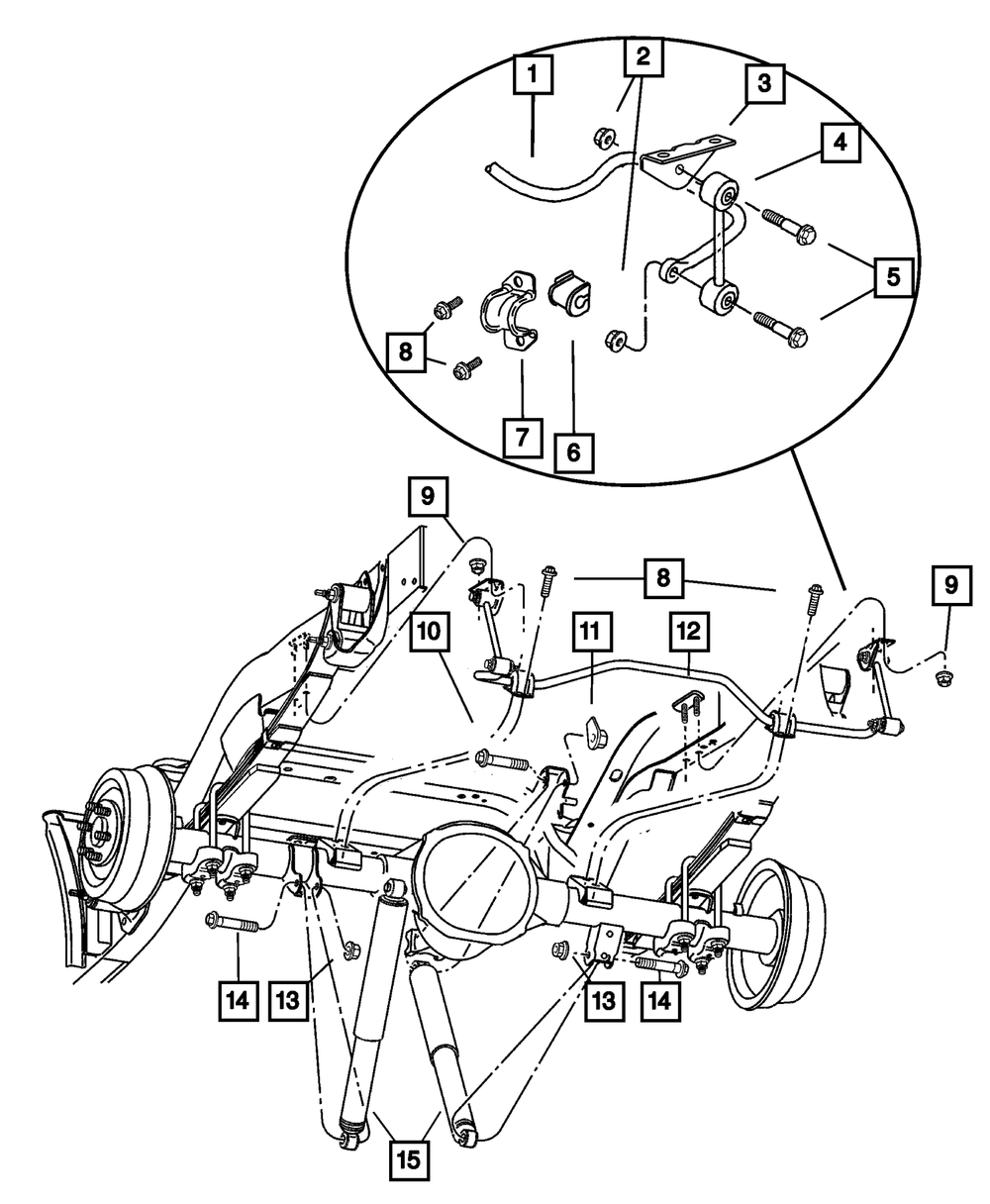 1
2
3
4
5
8
7
6
9
8
9
10
11
12
14
13
13
14
15