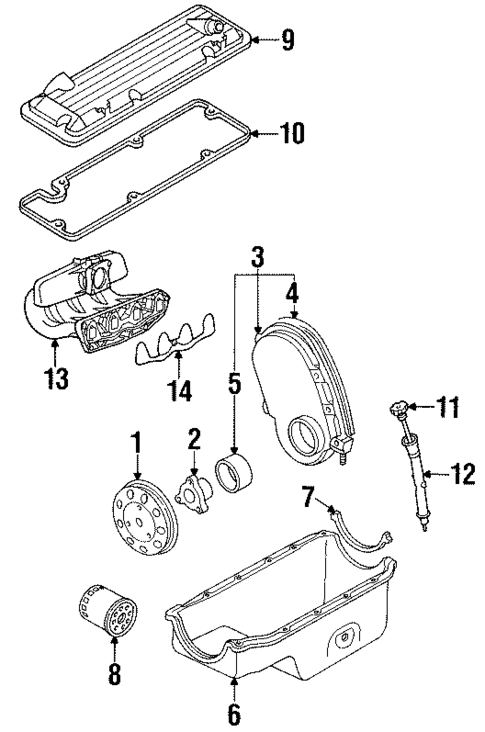 9
10
3
4
13
14
5
11
1
2
12
7
8
6