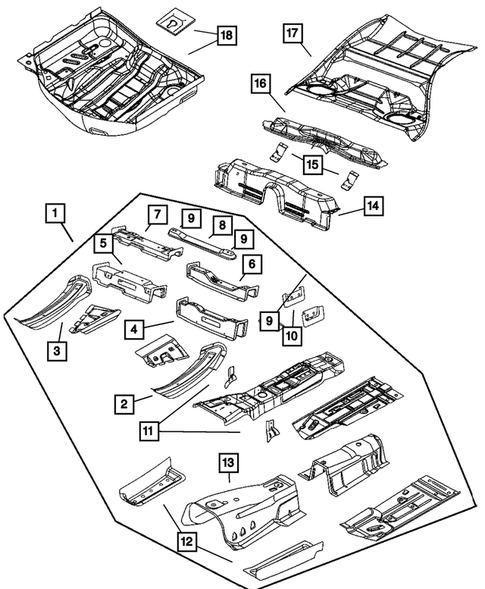 18
17
16
15
14
1
7
9
8
9
5
6
9
10
4
3
2
11
13
12