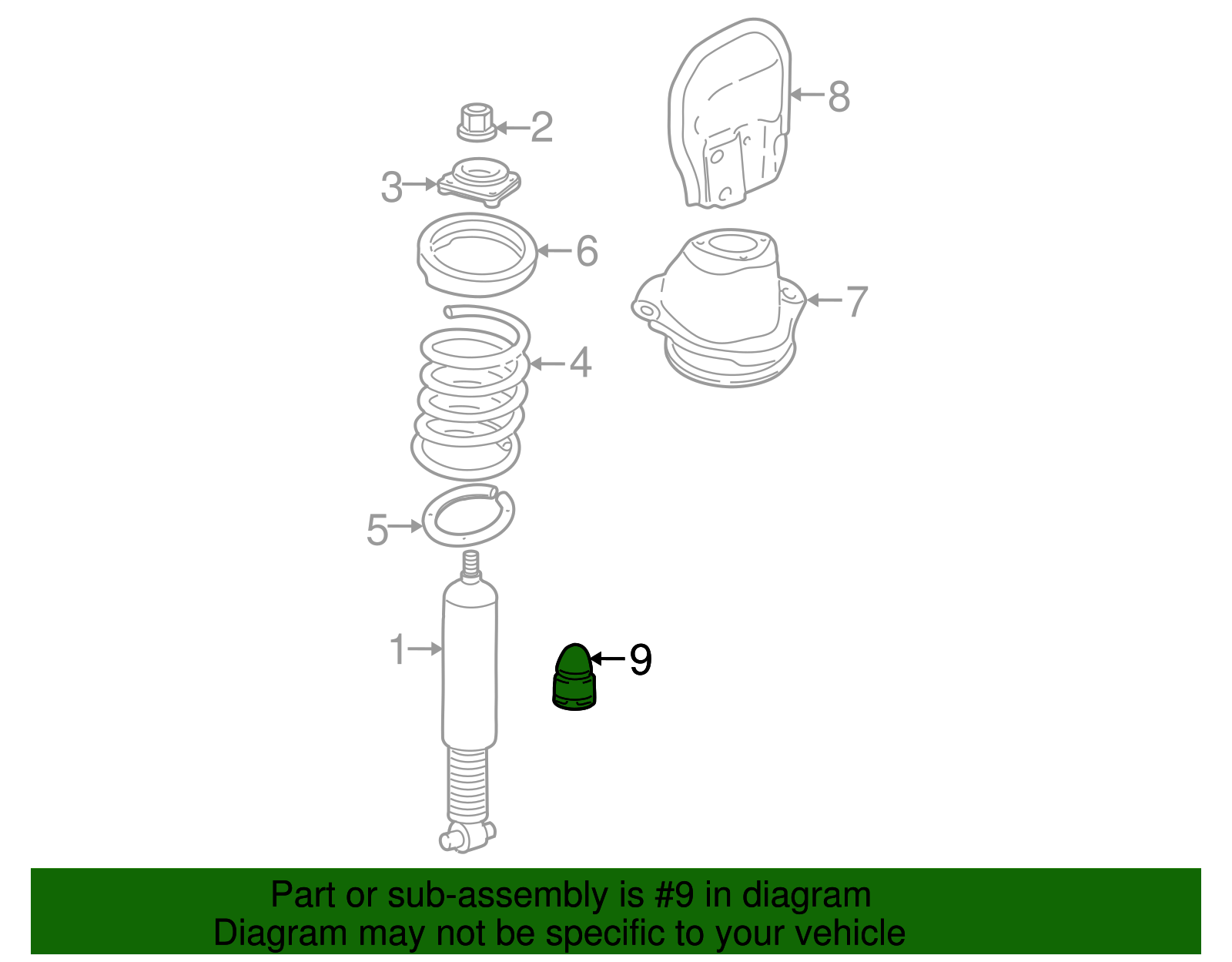 8
2
3
6
7
4
5
1
9

Part or sub-assembly is #9 in diagram
Diagram may not be specific to your vehicle