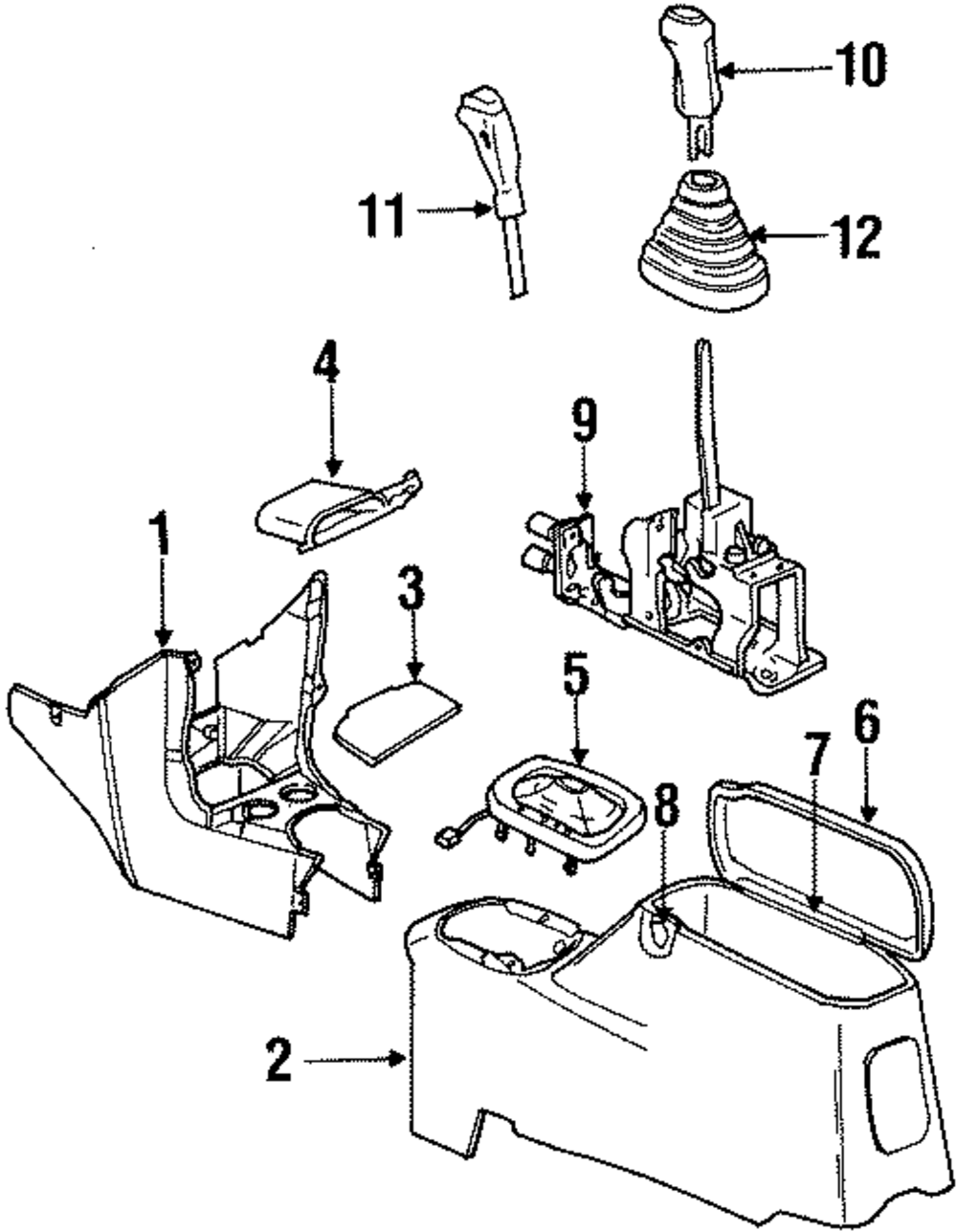 10
11
12
4
9
1
3
5
6
7
8
2