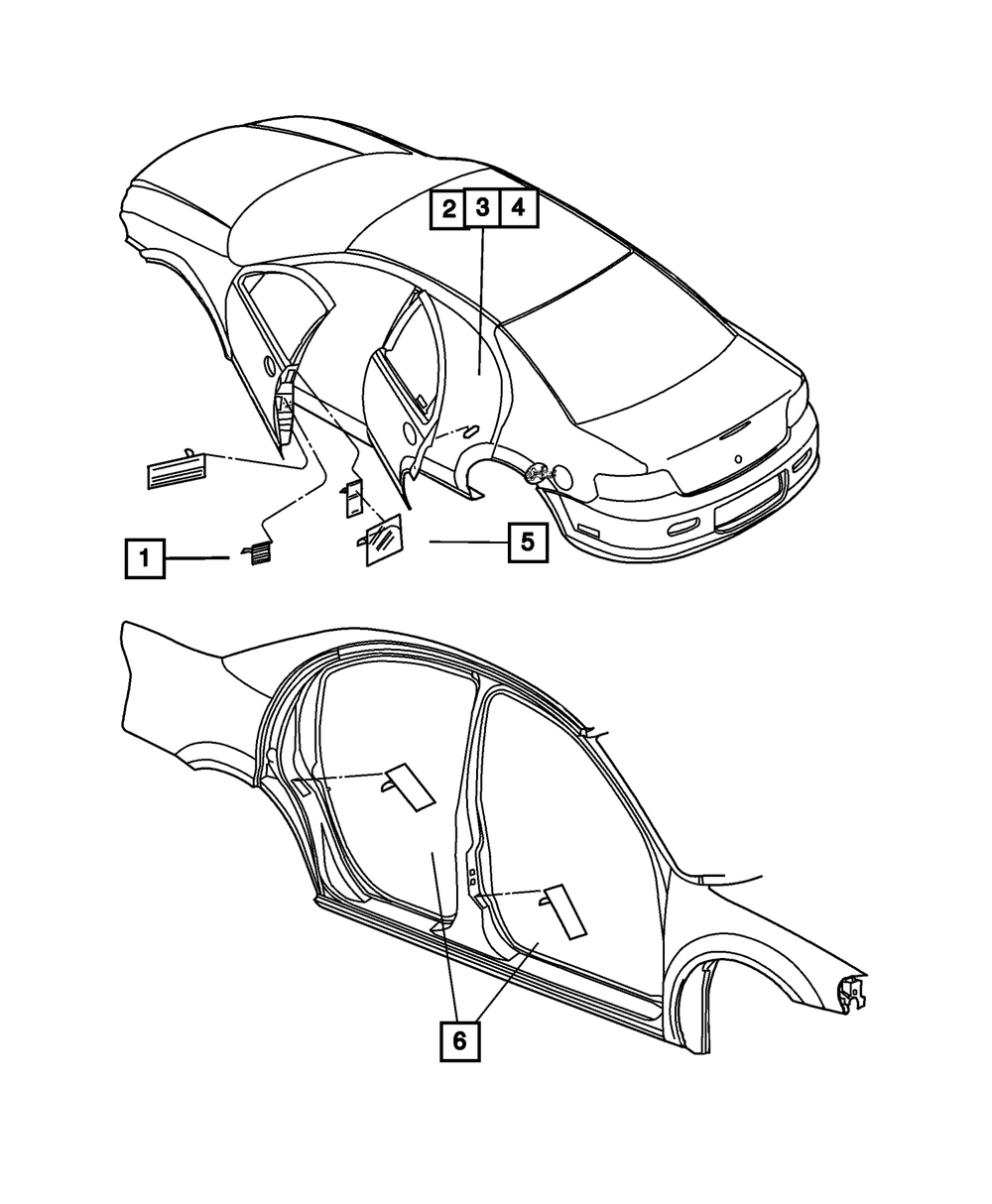 2
3
4
1
5
6