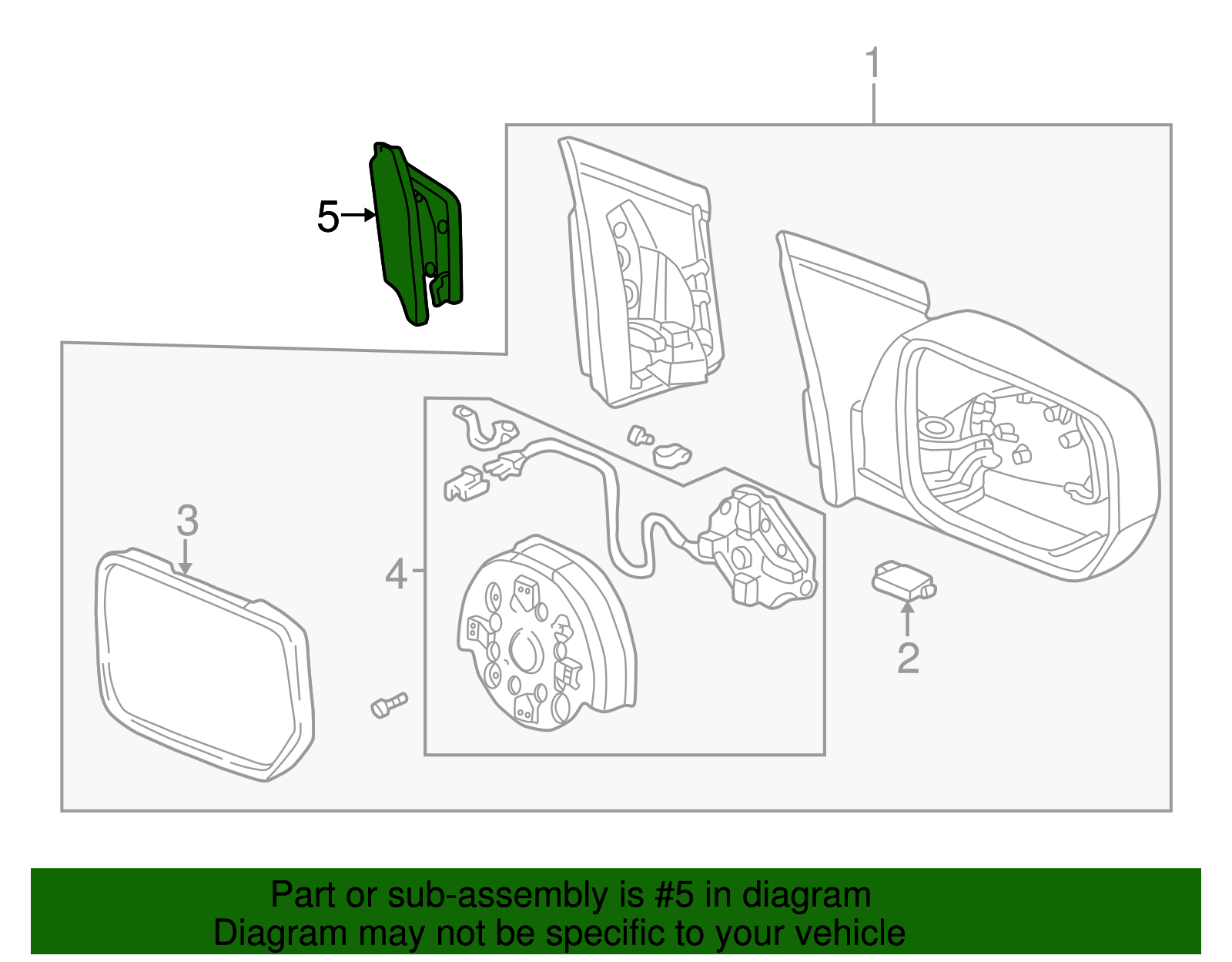 1

5

3

4

2

Part or sub-assembly is #5 in diagram
Diagram may not be specific to your vehicle