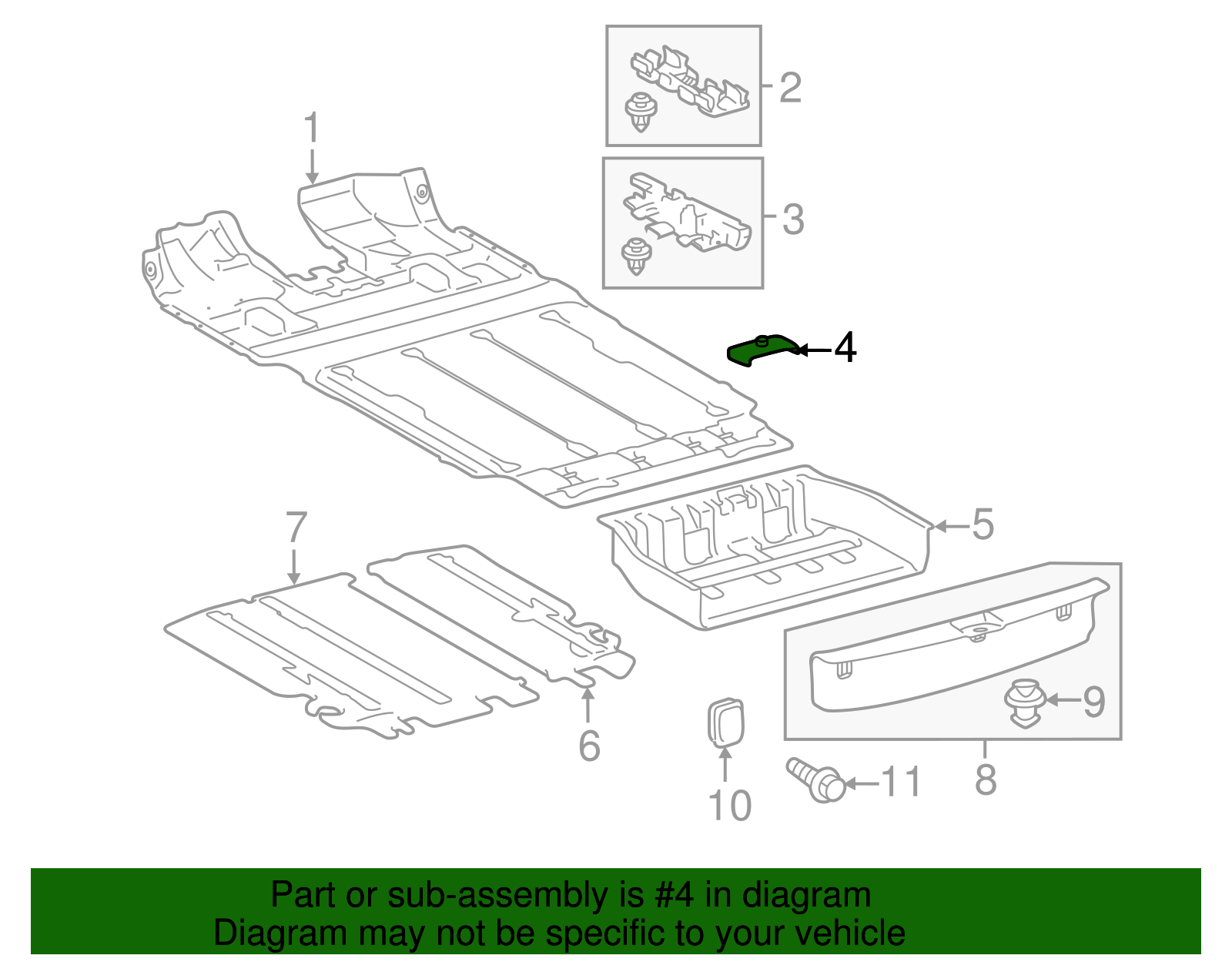 1

2

3

4

5

7

6

9

10

11

8

Part or sub-assembly is #4 in diagram
Diagram may not be specific to your vehicle