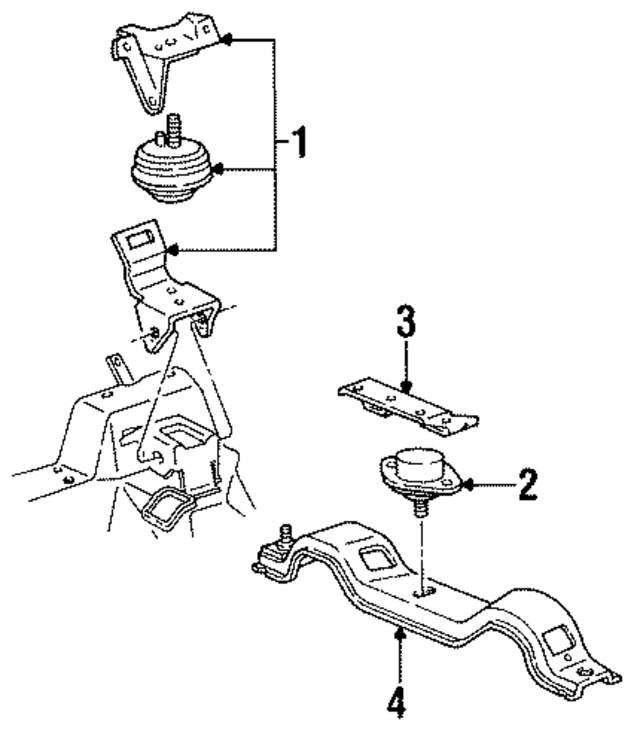 1
3
2
4