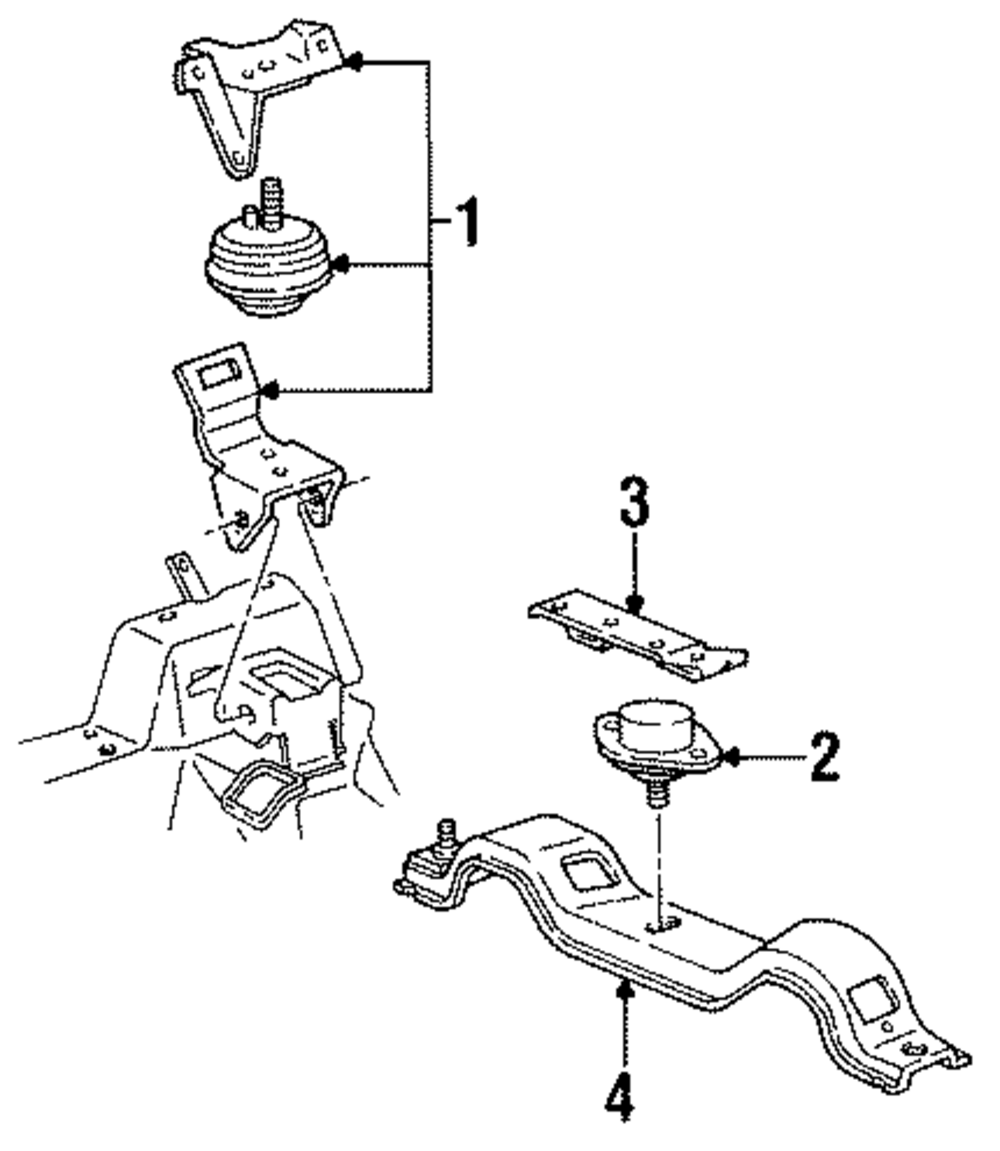 1
3
2
4